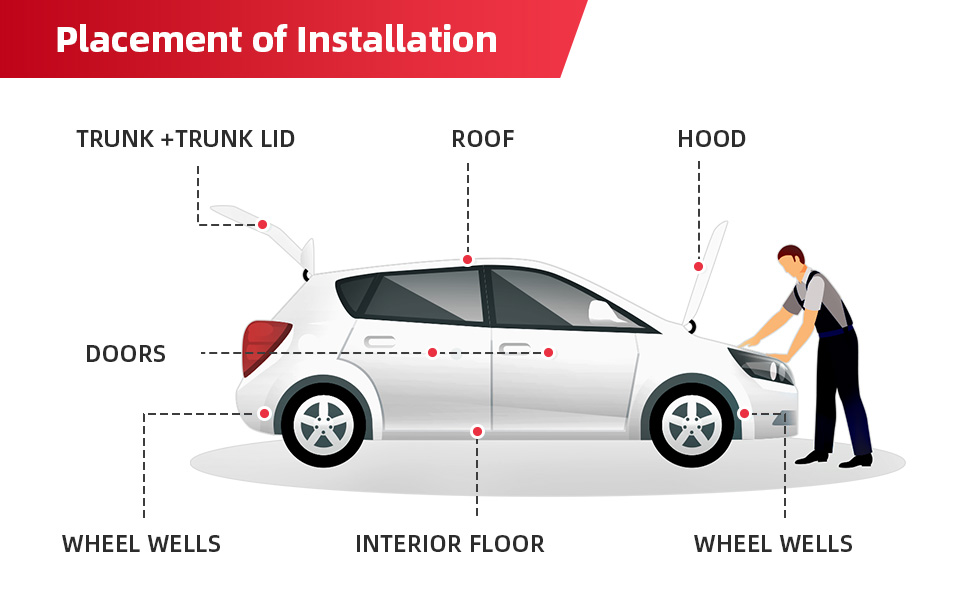 Placement of Installation

TRUNK +TRUNK LID

ROOF

HOOD

DOORS

WHEEL WELLS

INTERIOR FLOOR

WHEEL WELLS