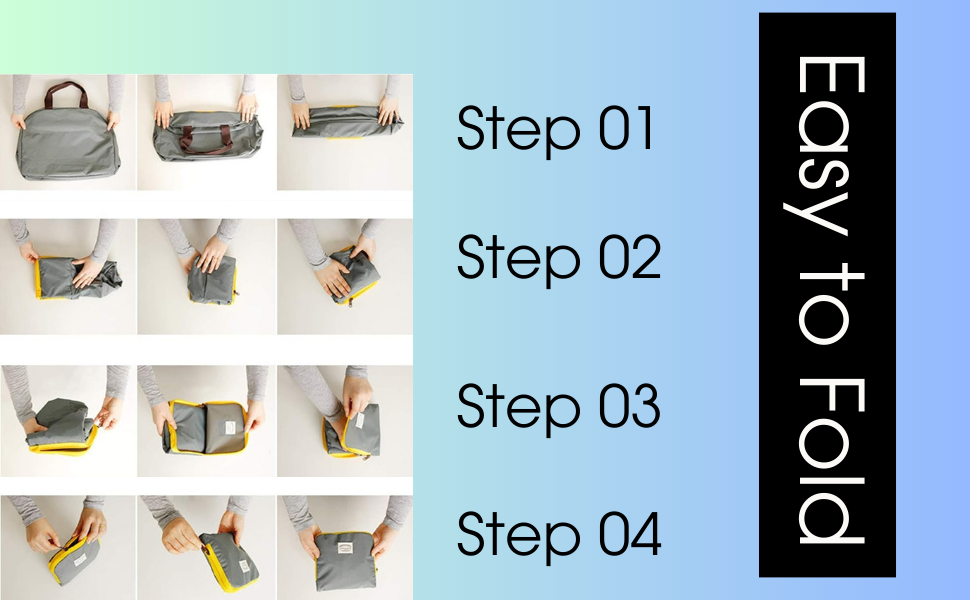 Step 01

Step 02

Step 03

Step 04

Easy to Fold