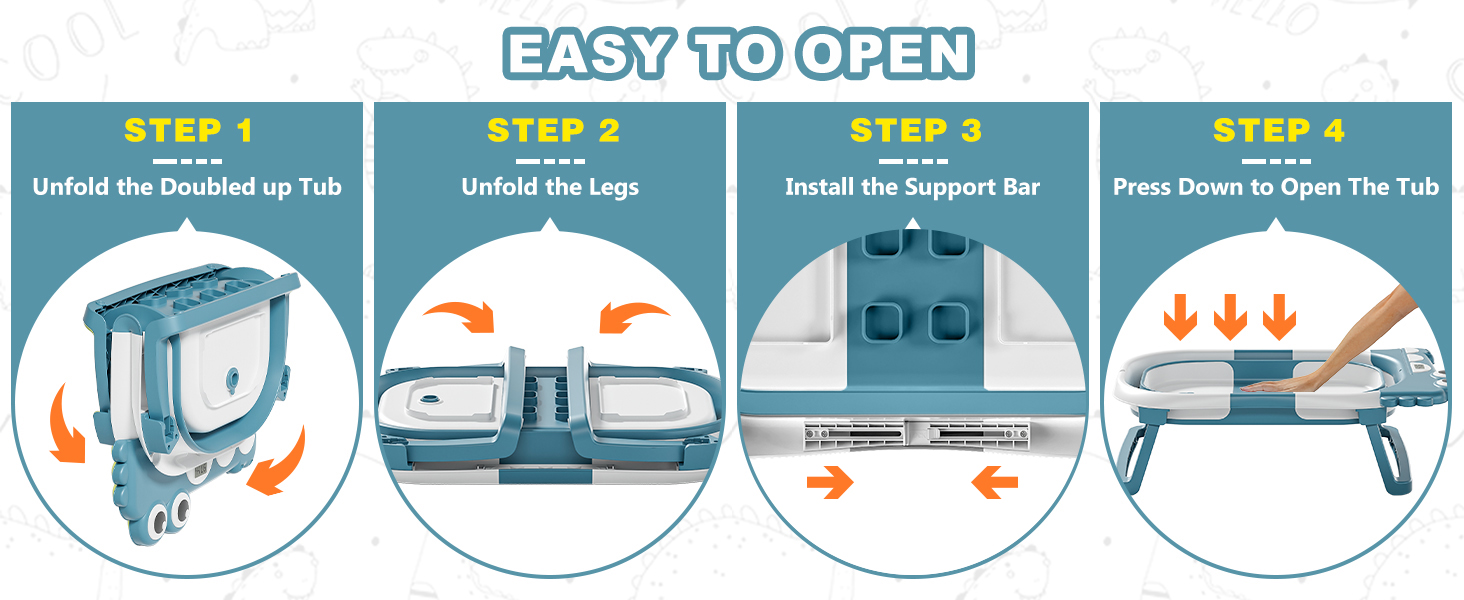 EASY TO OPEN

STEP 1

Unfold the Doubled up Tub

STEP 2

Unfold the Legs

STEP 3

Install the Support Bar

STEP 4

Press Down to Open The Tub