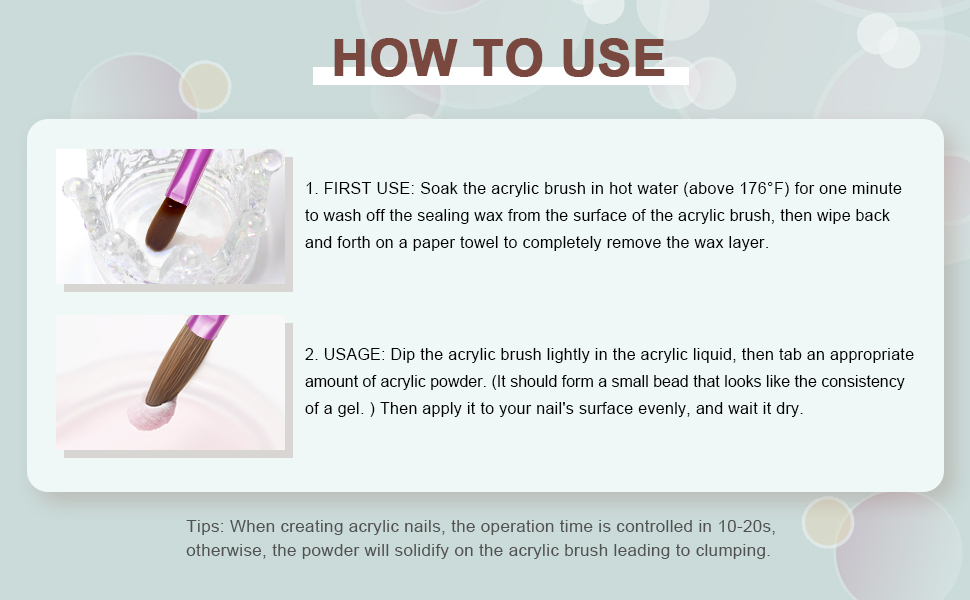 HOW TO USE

1. FIRST USE: Soak the acrylic brush in hot water (above 176°F) for one minute to wash off the sealing wax from the surface of the acrylic brush, then wipe back and forth on a paper towel to completely remove the wax layer.

2. USAGE: Dip the acrylic brush lightly in the acrylic liquid, then tab an appropriate amount of acrylic powder. (It should form a small bead that looks like the consistency of a gel. ) Then apply it to your nail's surface evenly, and wait it dry.

Tips: When creating acrylic nails, the operation time is controlled in 10-20s, otherwise, the powder will solidify on the acrylic brush leading to clumping.