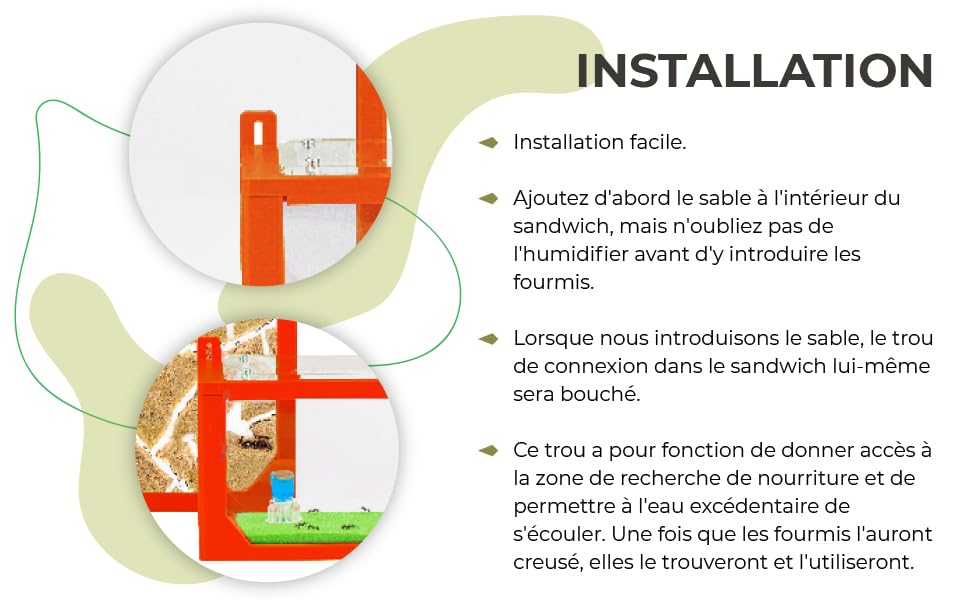 INSTALLATION

Installation facile.

Ajoutez d'abord le sable à l'intérieur du sandwich, mais n'oubliez pas de l'humidifier avant d'y introduire les fourmis.

Lorsque nous introduisons le sable, le trou de connexion dans le sandwich lui-même sera bouché.

Ce trou a pour fonction de donner accès à la zone de recherche de nourriture et de permettre à l'eau excédentaire de s'écouler. Une fois que les fourmis l'auront creusé, elles le trouveront et l'utiliseront.