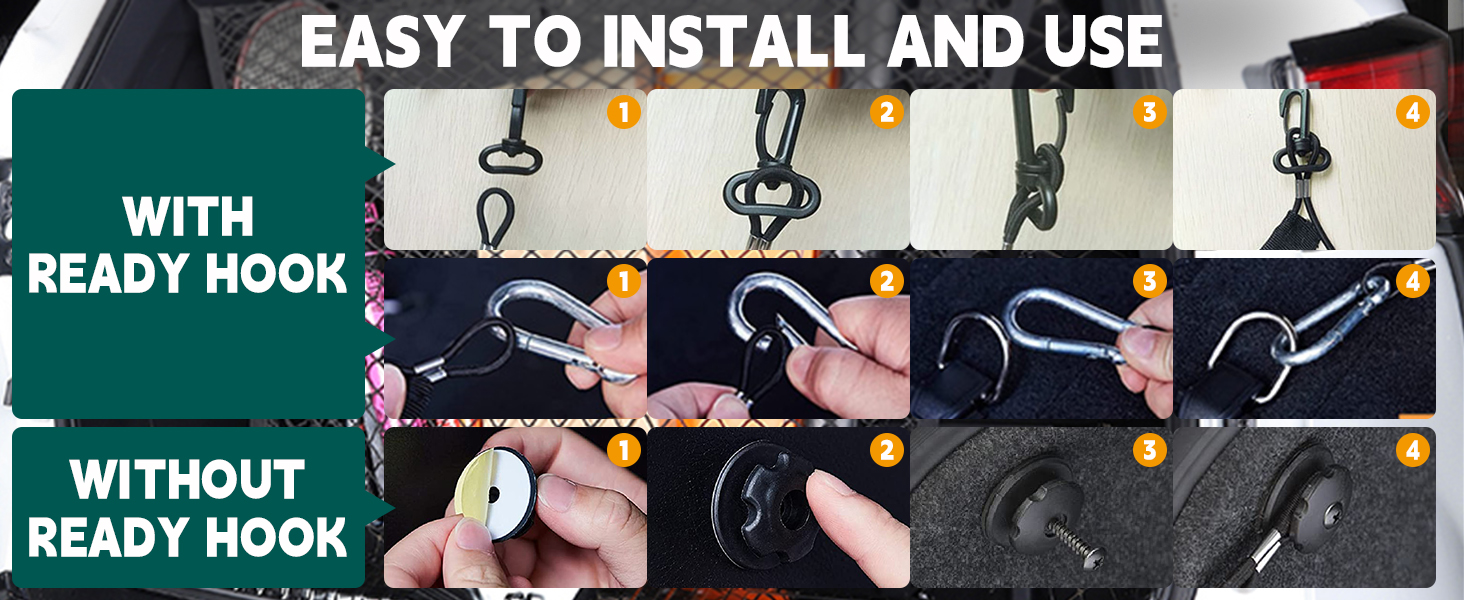 EASY TO INSTALL AND USE

WITH READY HOOK

1 2 3 4

1 2 3 4

WITHOUT READY HOOK

1 2 3 4