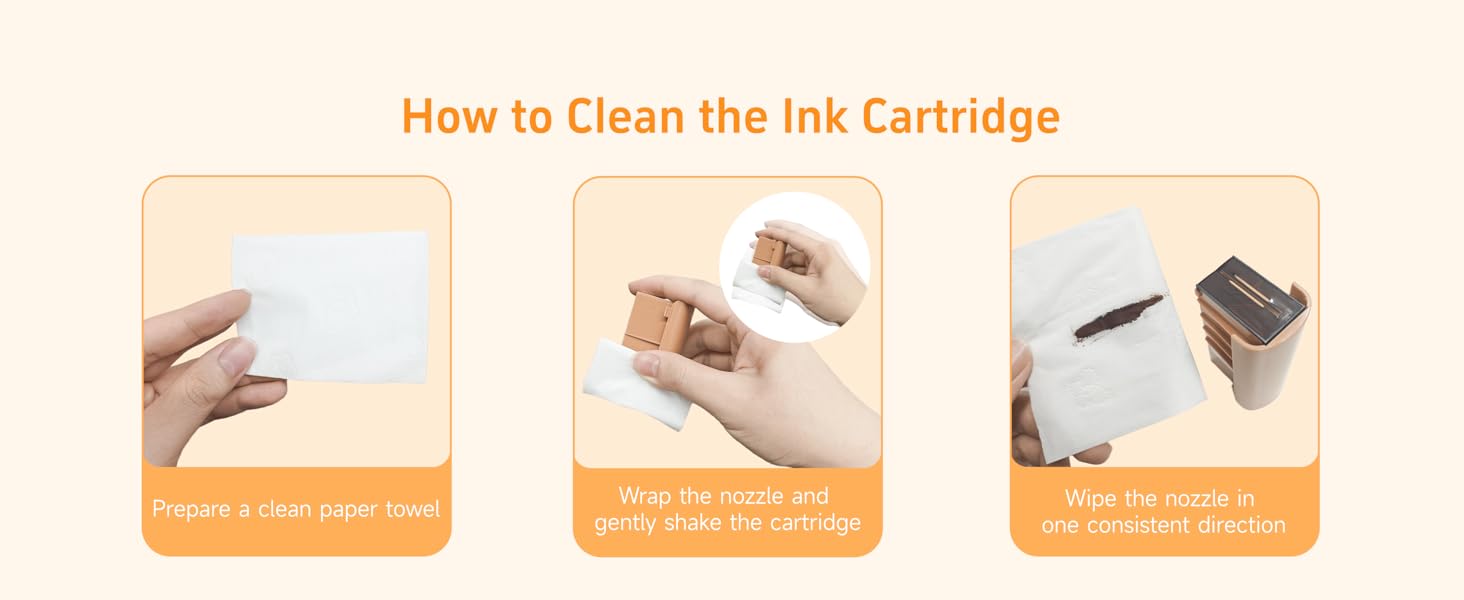 How to Clean the Ink Cartridge

Prepare a clean paper towel

Wrap the nozzle and gently shake the cartridge

Wipe the nozzle in one consistent direction