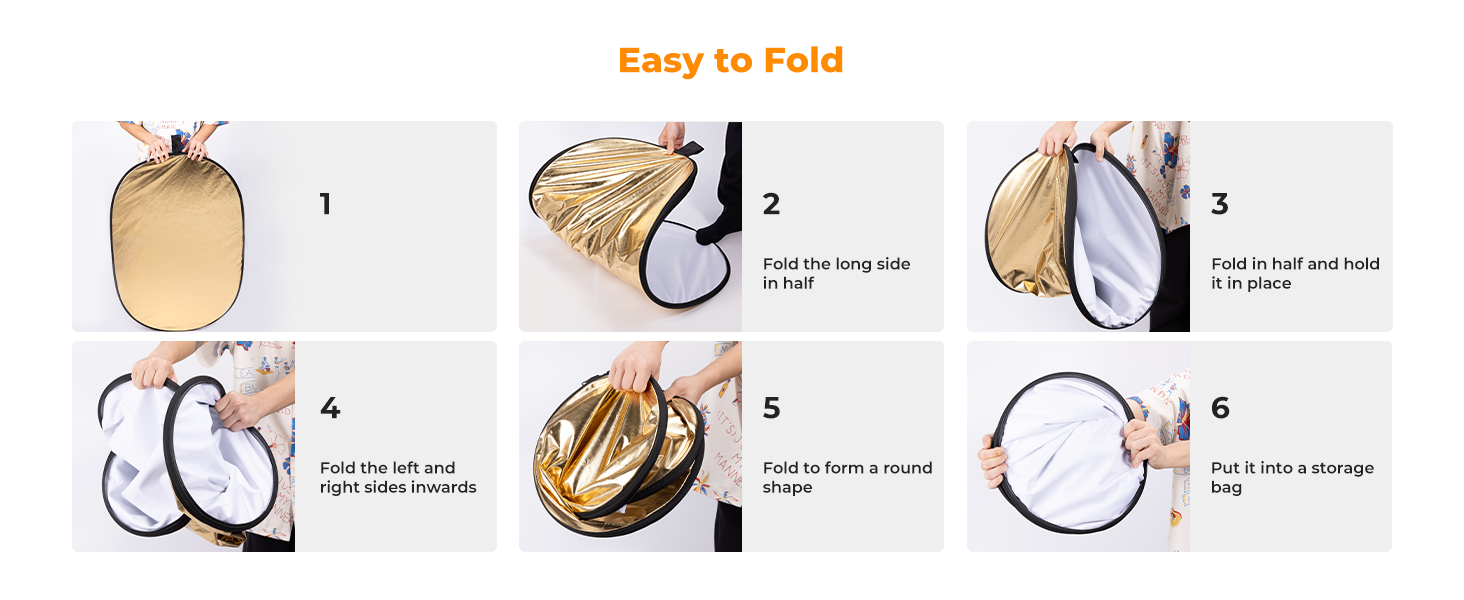 Easy to Fold

1

2

Fold the long side in half

3

Fold in half and hold it in place

4

Fold the left and right sides inwards

5

Fold to form a round shape

6

Put it into a storage bag