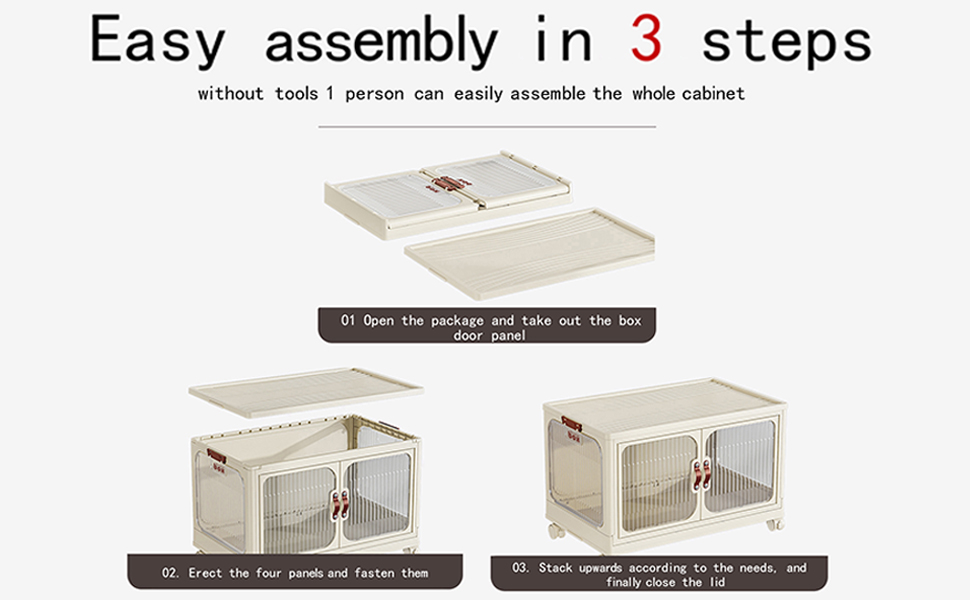 Easy assembly in 3 steps

without tools 1 person can easily assemble the whole cabinet

01 Open the package and take out the box door panel

02. Erect the four panels and fasten them

03. Stack upwards according to the needs, and finally close the lid