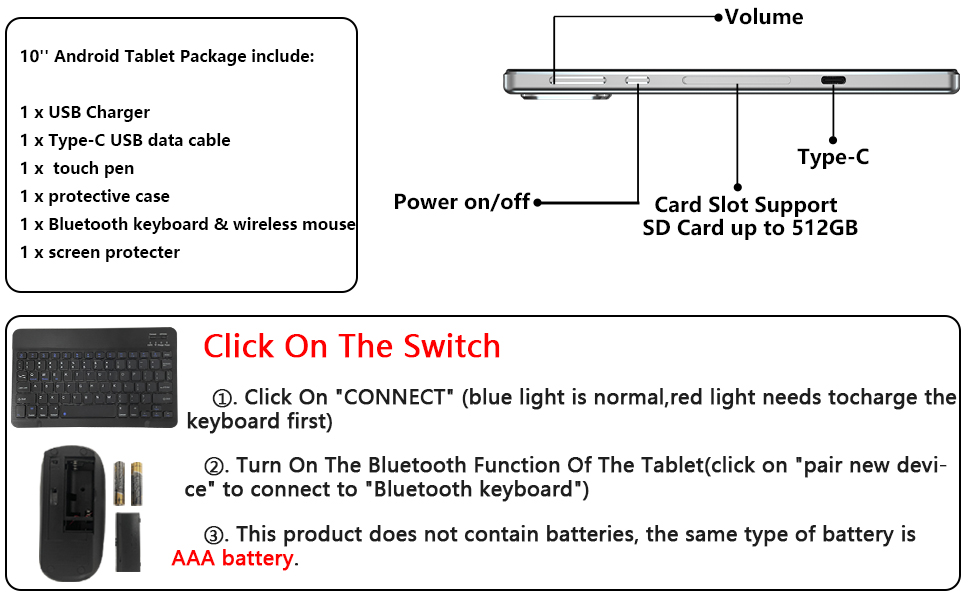 10'' Android Tablet Package include:

1 x USB Charger
1 x Type-C USB data cable
1 x touch pen
1 x protective case
1 x Bluetooth keyboard & wireless mouse
1 x screen protecter

Volume

Type-C

Power on/off

Card Slot Support
SD Card up to 512GB

Click On The Switch

①. Click On "CONNECT" (blue light is normal,red light needs tocharge the keyboard first)

②. Turn On The Bluetooth Function Of The Tablet(click on "pair new device" to connect to "Bluetooth keyboard")

③. This product does not contain batteries, the same type of battery is AAA battery.