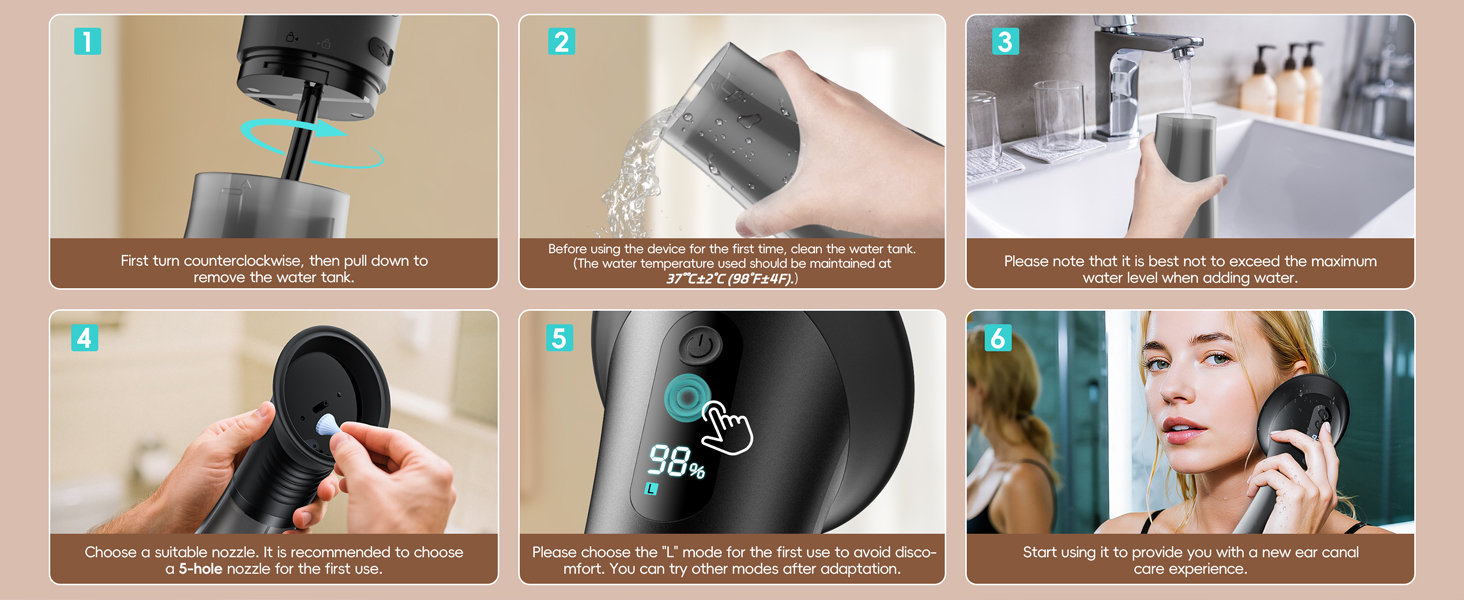 1

First turn counterclockwise, then pull down to remove the water tank.

2

Before using the device for the first time, clean the water tank. (The water temperature used should be maintained at 37℃±2℃ (98℉±4F).)

3

Please note that it is best not to exceed the maximum water level when adding water.

4

Choose a suitable nozzle. It is recommended to choose a 5-hole nozzle for the first use.

5

98%

L

Please choose the "L" mode for the first use to avoid discomfort. You can try other modes after adaptation.

6

Start using it to provide you with a new ear canal care experience.