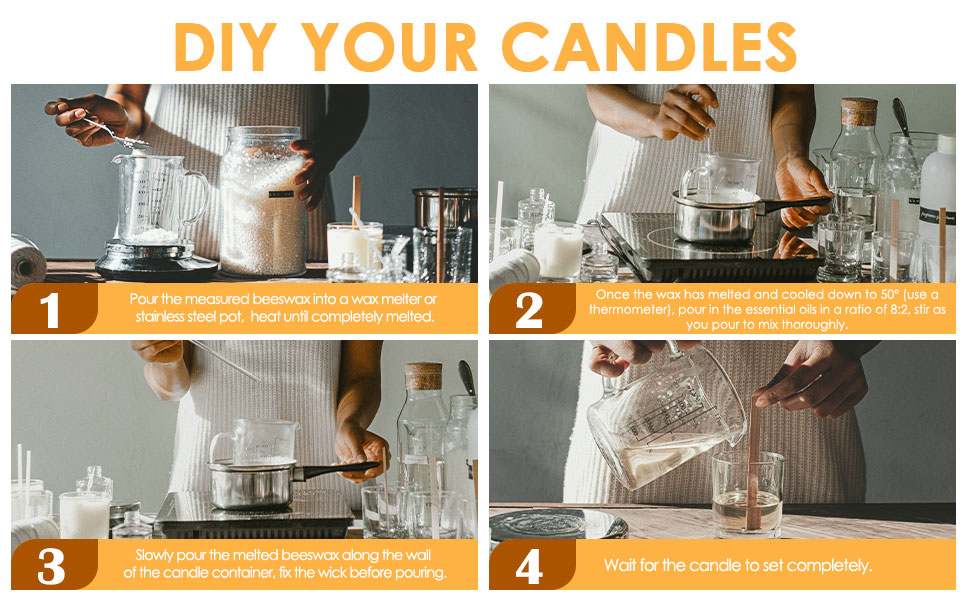 DIY YOUR CANDLES

1

Pour the measured beeswax into a wax melter or stainless steel pot, heat until completely melted.

2

Once the wax has melted and cooled down to 50° (use a thermometer), pour in the essential oils in a ratio of 8:2, stir as you pour to mix thoroughly.

3

Slowly pour the melted beeswax along the wall of the candle container, fix the wick before pouring.

4

Wait for the candle to set completely.