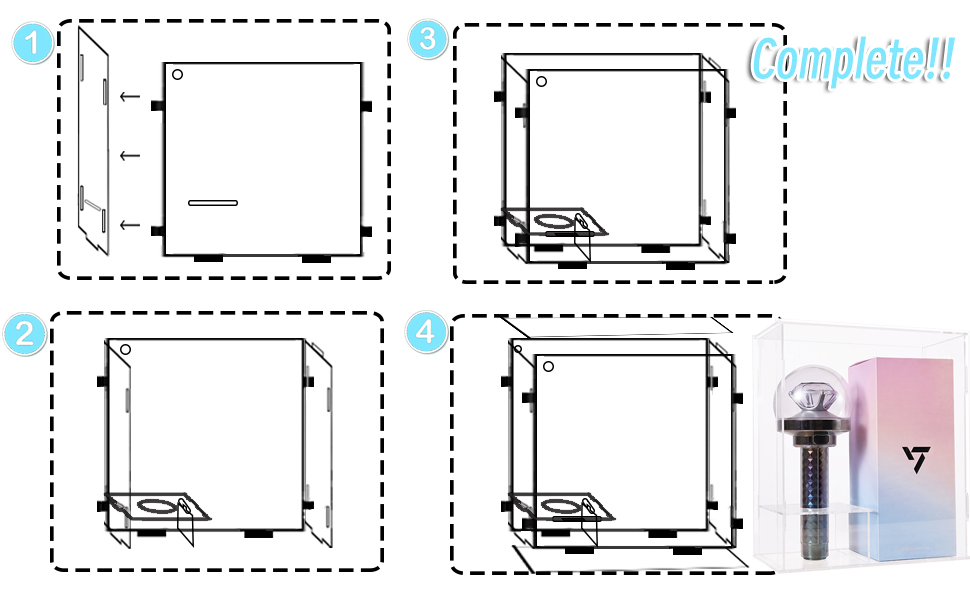 1
3
Complete!!
2
4