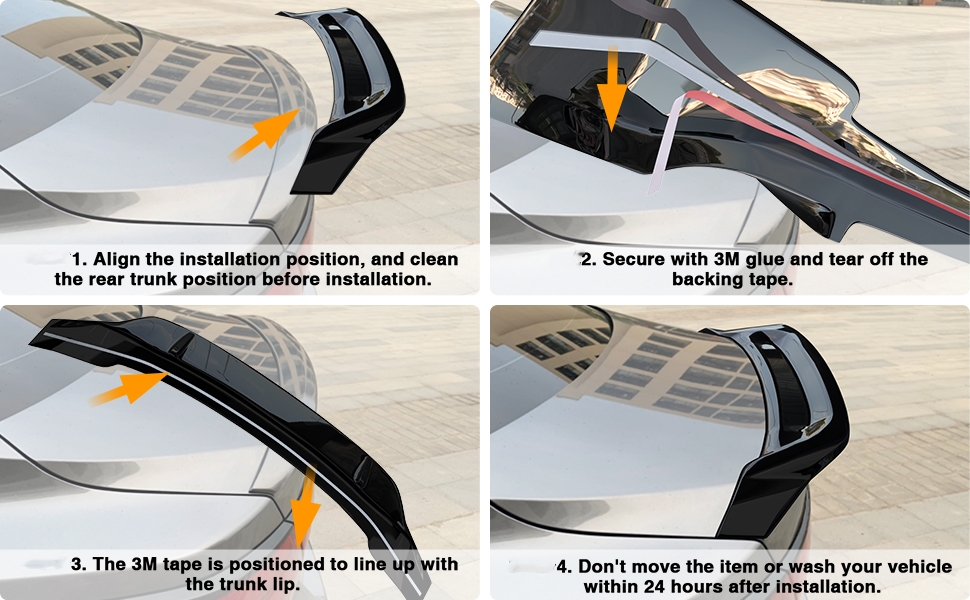 1. Align the installation position, and clean the rear trunk position before installation.

2. Secure with 3M glue and tear off the backing tape.

3. The 3M tape is positioned to line up with the trunk lip.

4. Don't move the item or wash your vehicle within 24 hours after installation.