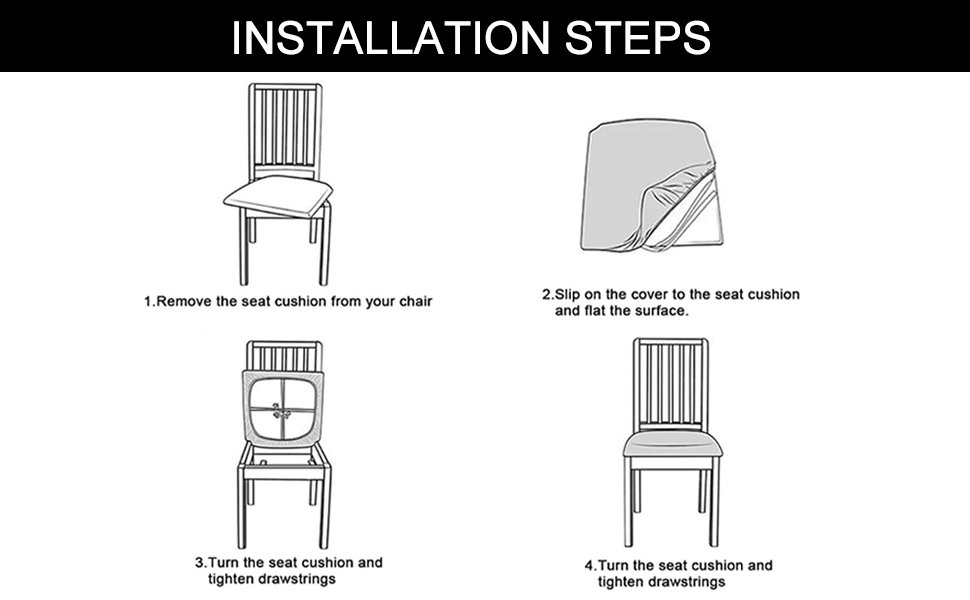 INSTALLATION STEPS

1.Remove the seat cushion from your chair

2.Slip on the cover to the seat cushion and flat the surface.

3.Turn the seat cushion and tighten drawstrings

4.Turn the seat cushion and tighten drawstrings