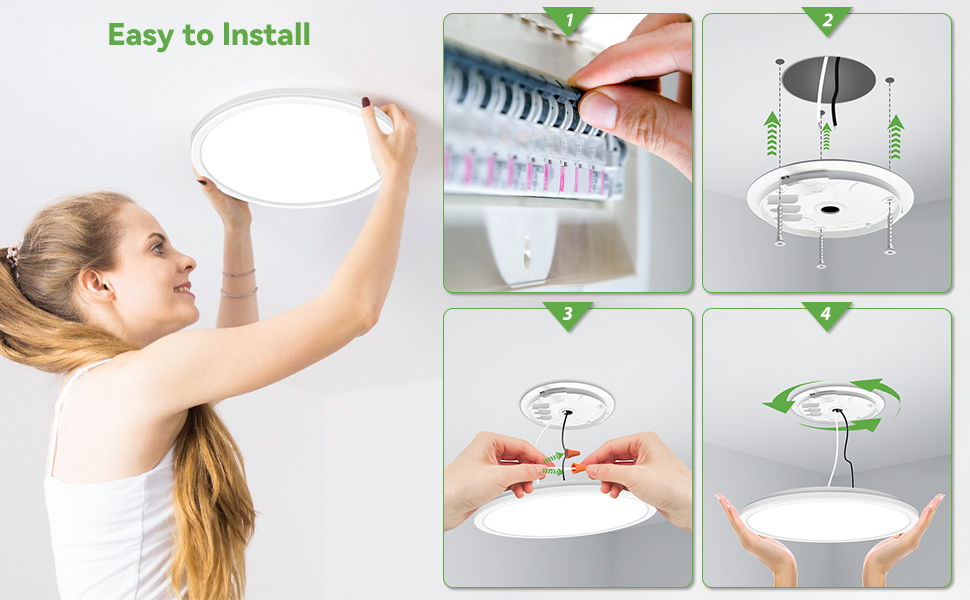 Easy to Install

1

2

3

4