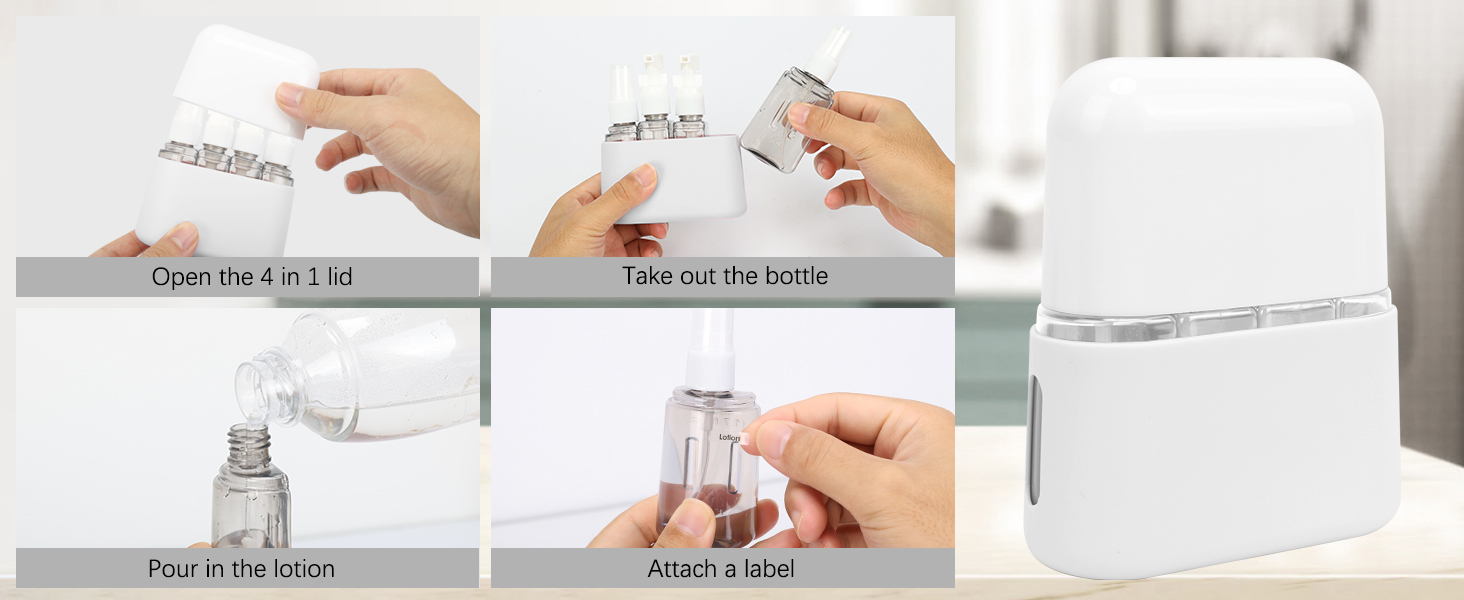 Open the 4 in 1 lid

Take out the bottle

Pour in the lotion

Lotion

Attach a label