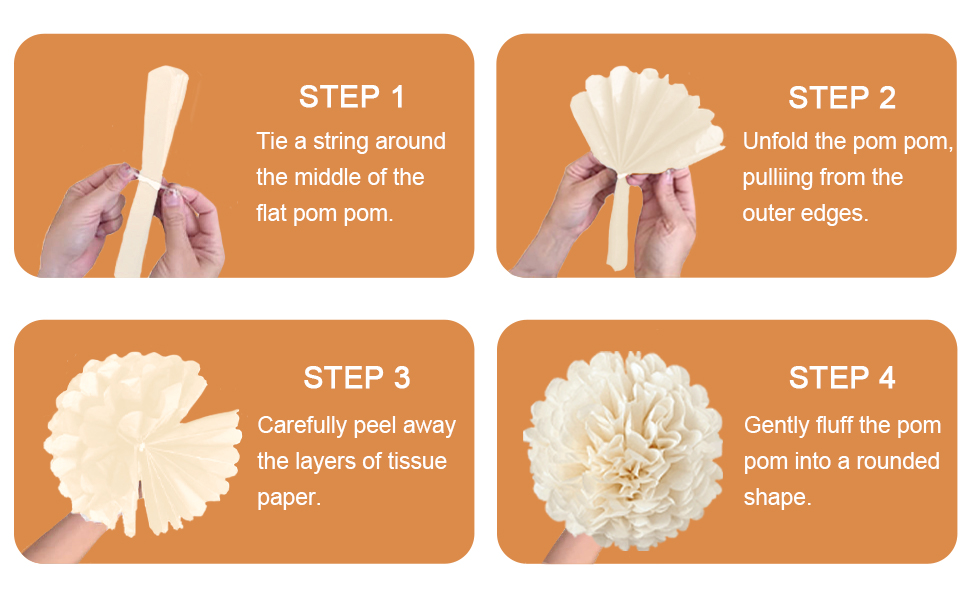 STEP 1

Tie a string around the middle of the flat pom pom.

STEP 2

Unfold the pom pom, pulliing from the outer edges.

STEP 3

Carefully peel away the layers of tissue paper.

STEP 4

Gently fluff the pom pom into a rounded shape.