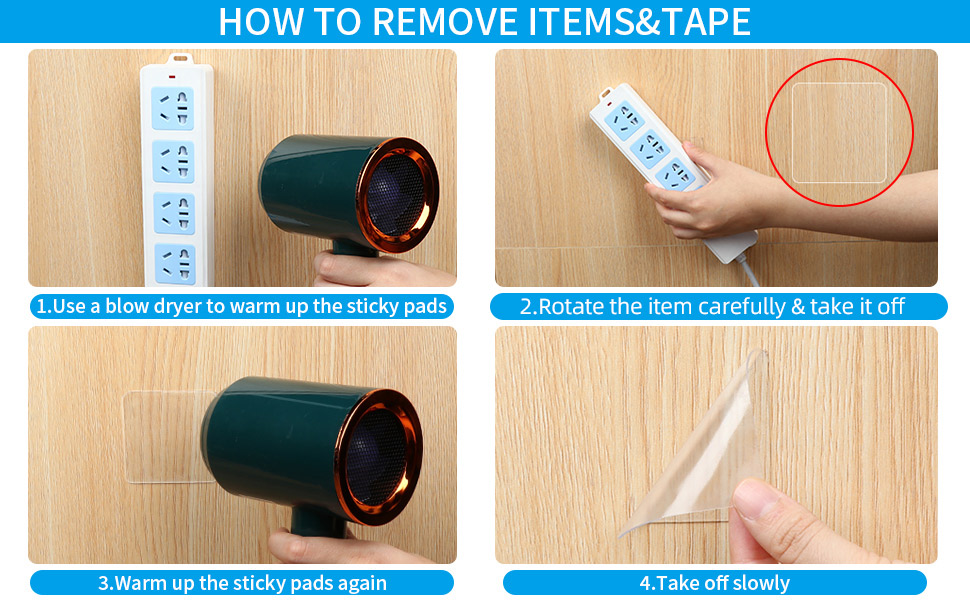 HOW TO REMOVE ITEMS&TAPE

1.Use a blow dryer to warm up the sticky pads

2.Rotate the item carefully & take it off

3.Warm up the sticky pads again

4.Take off slowly