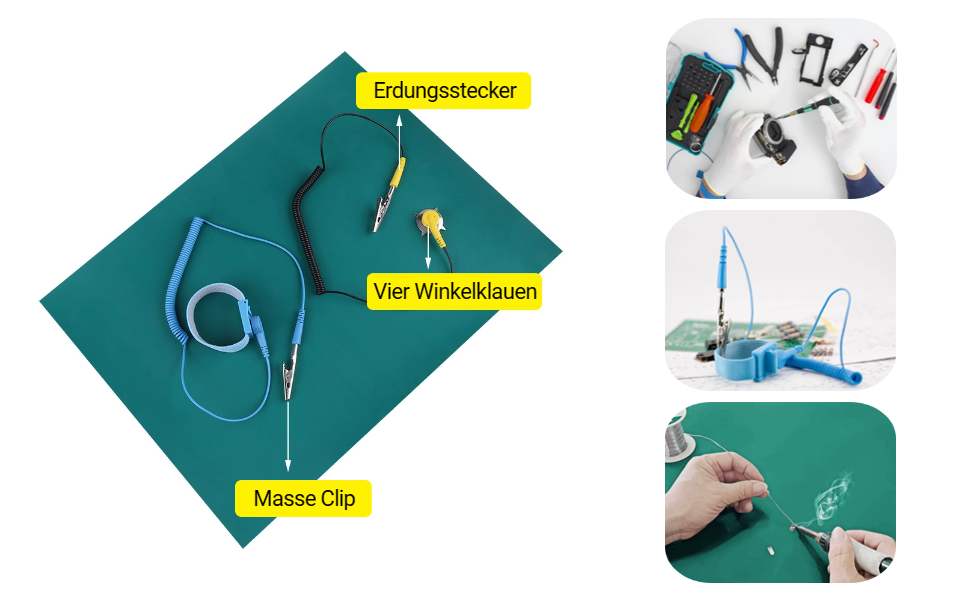 Erdungsstecker

Vier Winkelklauen

Masse Clip