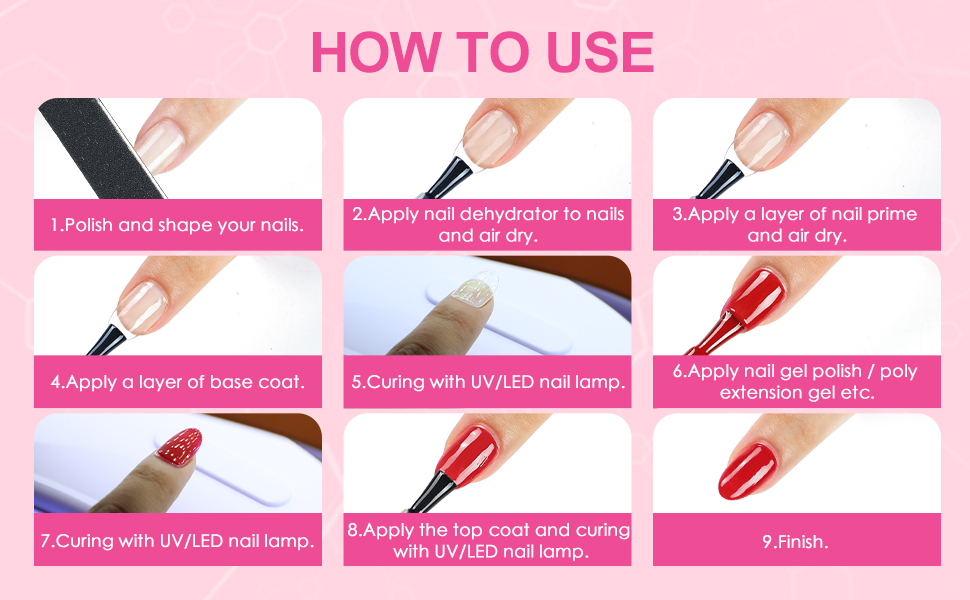 HOW TO USE

1.Polish and shape your nails.

2.Apply nail dehydrator to nails and air dry.

3.Apply a layer of nail prime and air dry.

4.Apply a layer of base coat.

5.Curing with UV/LED nail lamp.

6.Apply nail gel polish / poly extension gel etc.

7.Curing with UV/LED nail lamp.

8.Apply the top coat and curing with UV/LED nail lamp.

9.Finish.