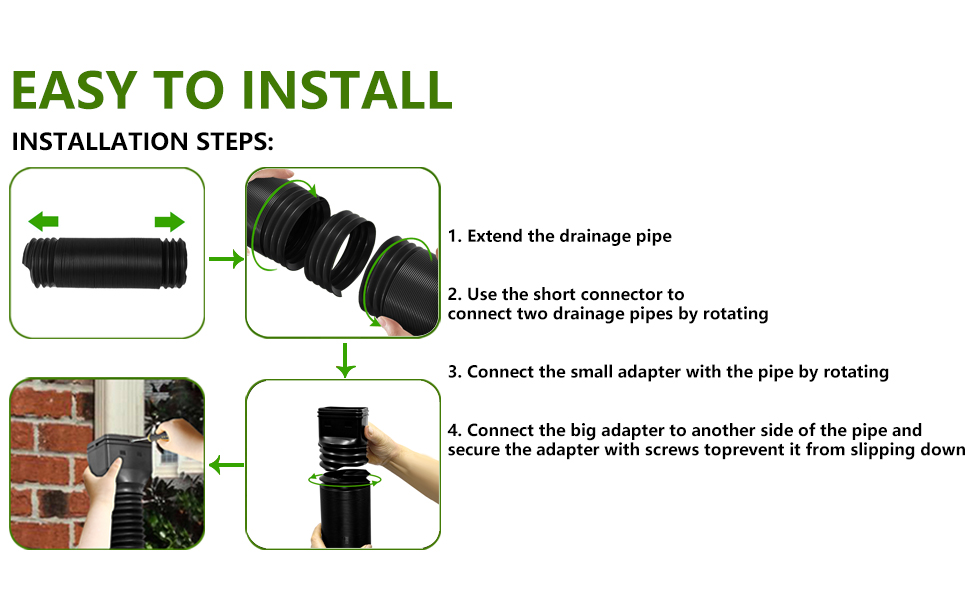 EASY TO INSTALL

INSTALLATION STEPS:

1. Extend the drainage pipe

2. Use the short connector to connect two drainage pipes by rotating

3. Connect the small adapter with the pipe by rotating

4. Connect the big adapter to another side of the pipe and secure the adapter with screws toprevent it from slipping down