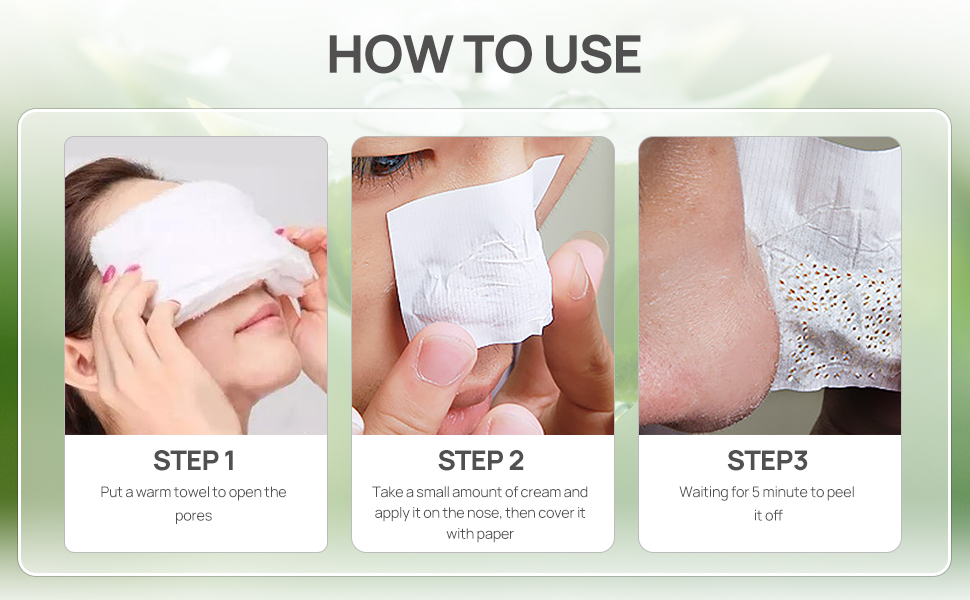 HOW TO USE

STEP 1

Put a warm towel to open the pores

STEP 2

Take a small amount of cream and apply it on the nose, then cover it with paper

STEP3

Waiting for 5 minute to peel it off