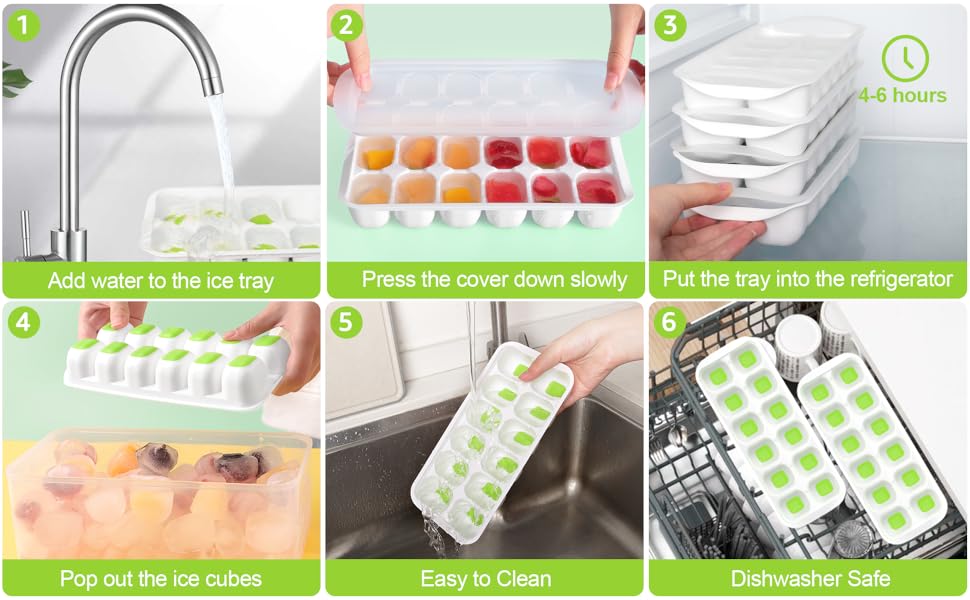 1
Add water to the ice tray

2
Press the cover down slowly

3
4-6 hours
Put the tray into the refrigerator

4
Pop out the ice cubes

5
Easy to Clean

6
Dishwasher Safe