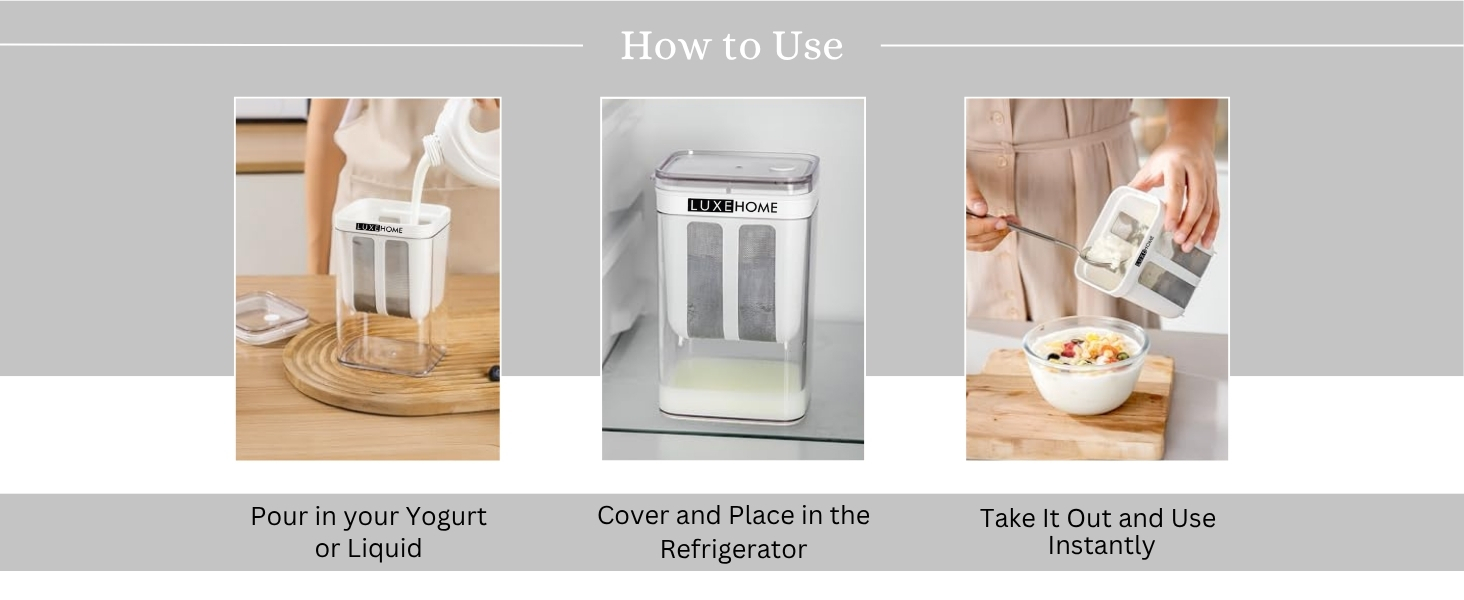 How to Use

LUXEHOME

LUXEHOME

LUXEHOME

Pour in your Yogurt or Liquid

Cover and Place in the Refrigerator

Take It Out and Use Instantly