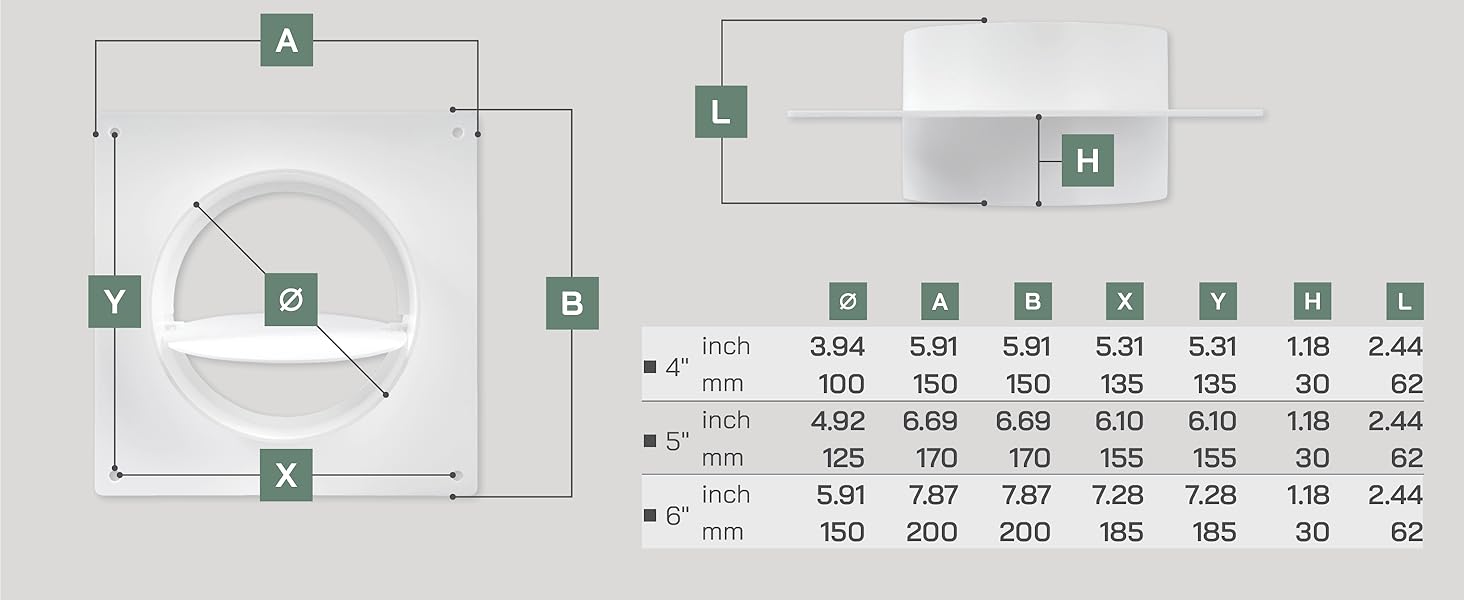 A

Y

Ø

B

X

L

H

| | | Ø | A | B | X | Y | H | L |
|---|---|---|---|---|---|---|---|---|
| ■ 4" | inch | 3.94 | 5.91 | 5.91 | 5.31 | 5.31 | 1.18 | 2.44 |
| | mm | 100 | 150 | 150 | 135 | 135 | 30 | 62 |
| ■ 5" | inch | 4.92 | 6.69 | 6.69 | 6.10 | 6.10 | 1.18 | 2.44 |
| | mm | 125 | 170 | 170 | 155 | 155 | 30 | 62 |
| ■ 6" | inch | 5.91 | 7.87 | 7.87 | 7.28 | 7.28 | 1.18 | 2.44 |
| | mm | 150 | 200 | 200 | 185 | 185 | 30 | 62 |