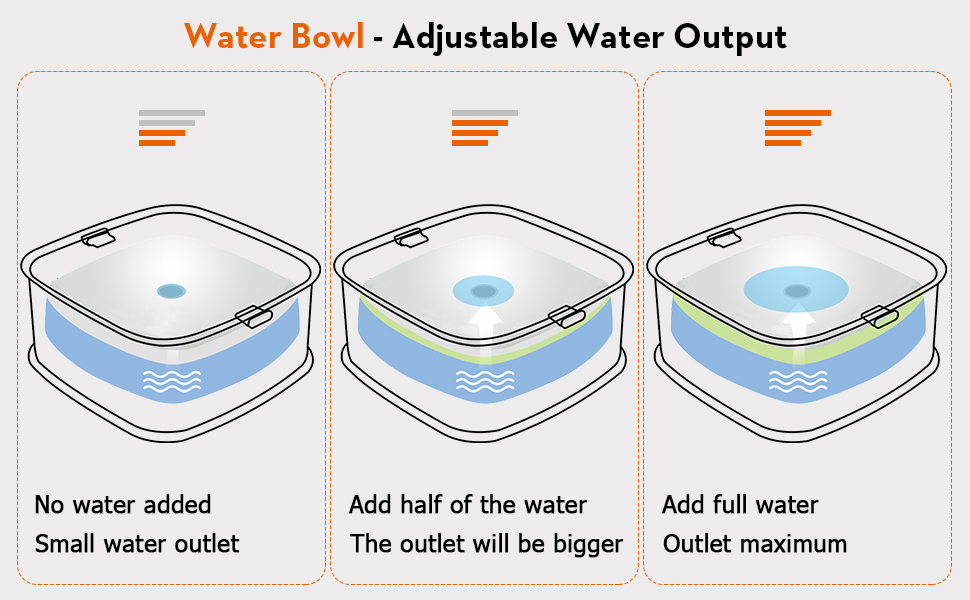 Water Bowl - Adjustable Water Output

No water added
Small water outlet

Add half of the water
The outlet will be bigger

Add full water
Outlet maximum