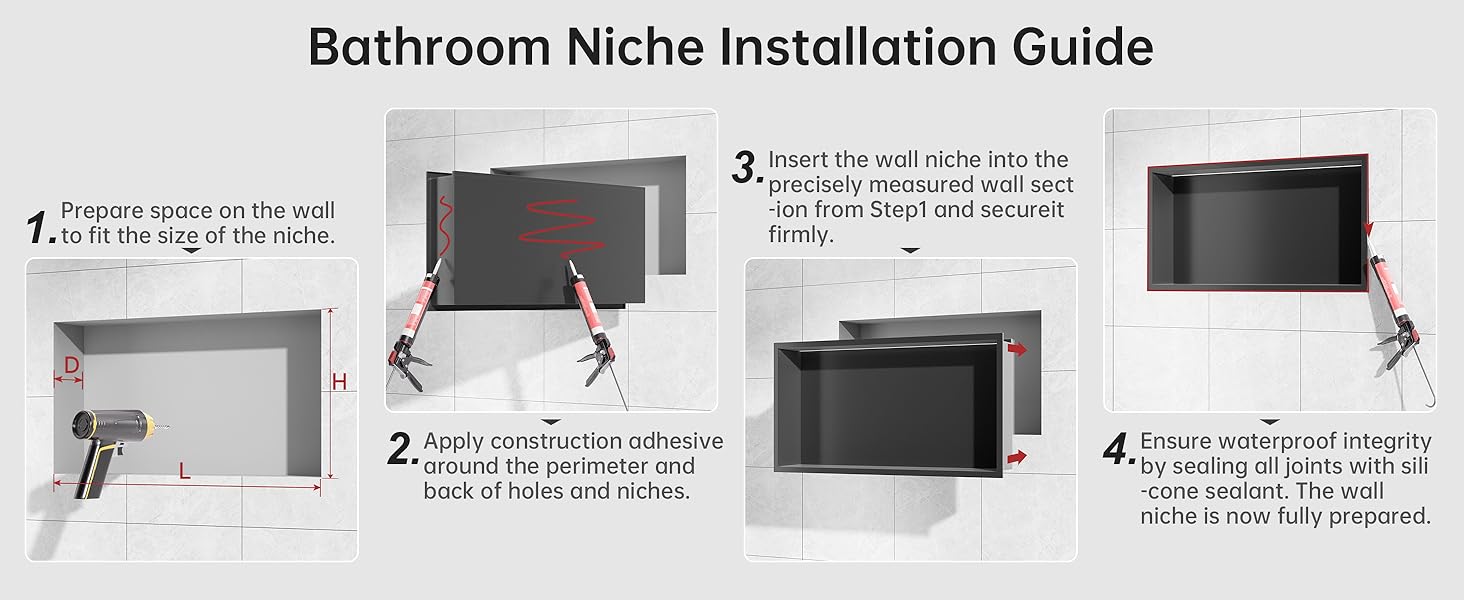 Bathroom Niche Installation Guide

1. Prepare space on the wall to fit the size of the niche.

D

H

L

2. Apply construction adhesive around the perimeter and back of holes and niches.

3. Insert the wall niche into the precisely measured wall sect -ion from Step1 and secureit firmly.

4. Ensure waterproof integrity by sealing all joints with sili -cone sealant. The wall niche is now fully prepared.