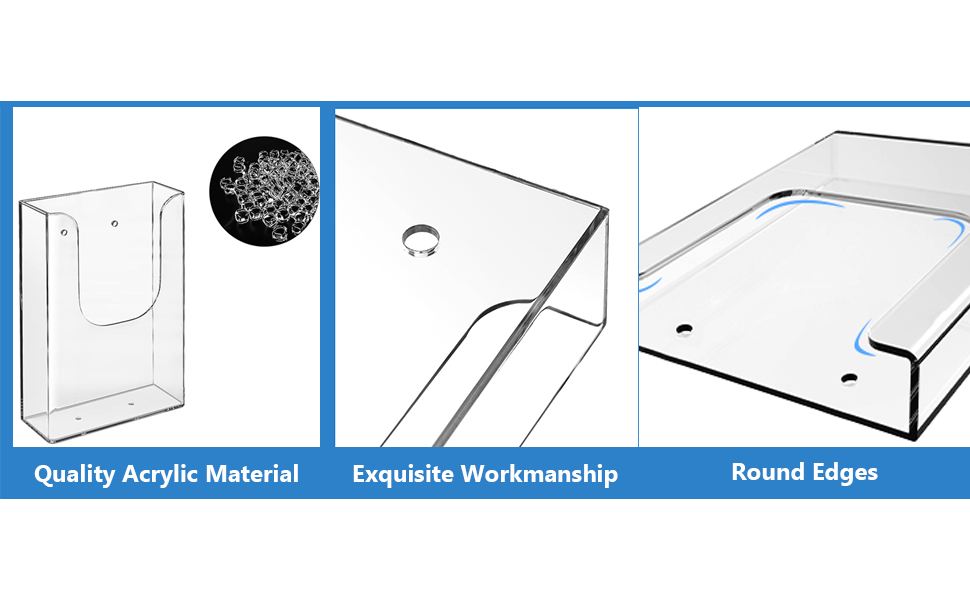 Quality Acrylic Material

Exquisite Workmanship

Round Edges