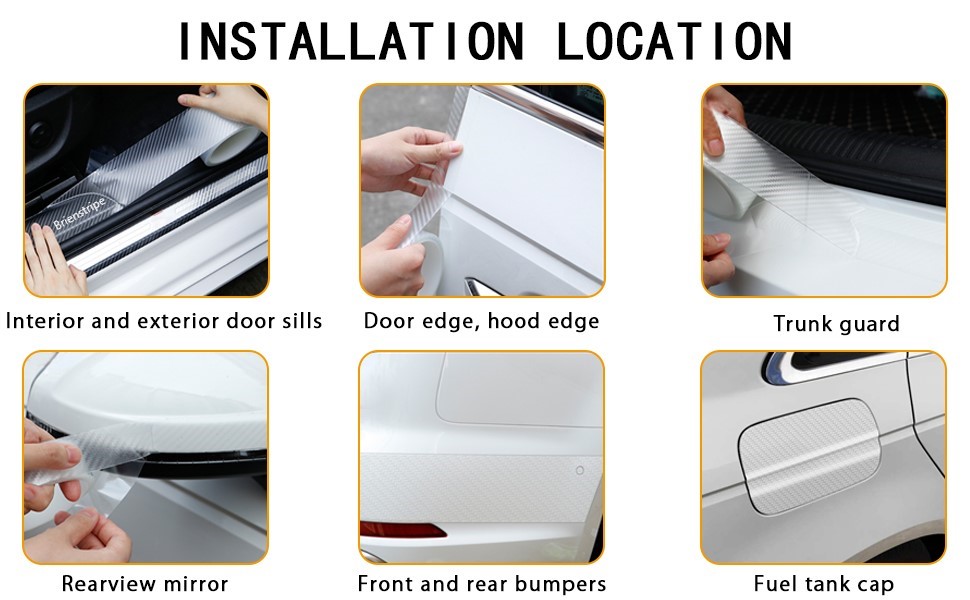 INSTALLATION LOCATION

Brienstripe

Interior and exterior door sills

Door edge, hood edge

Trunk guard

Rearview mirror

Front and rear bumpers

Fuel tank cap