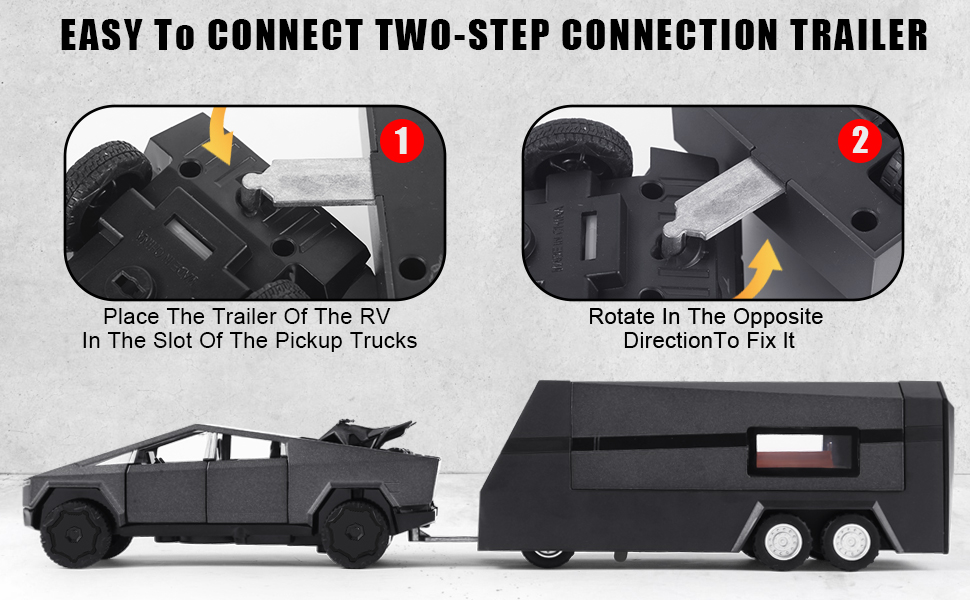 EASY To CONNECT TWO-STEP CONNECTION TRAILER

1

Place The Trailer Of The RV In The Slot Of The Pickup Trucks

2

Rotate In The Opposite DirectionTo Fix It