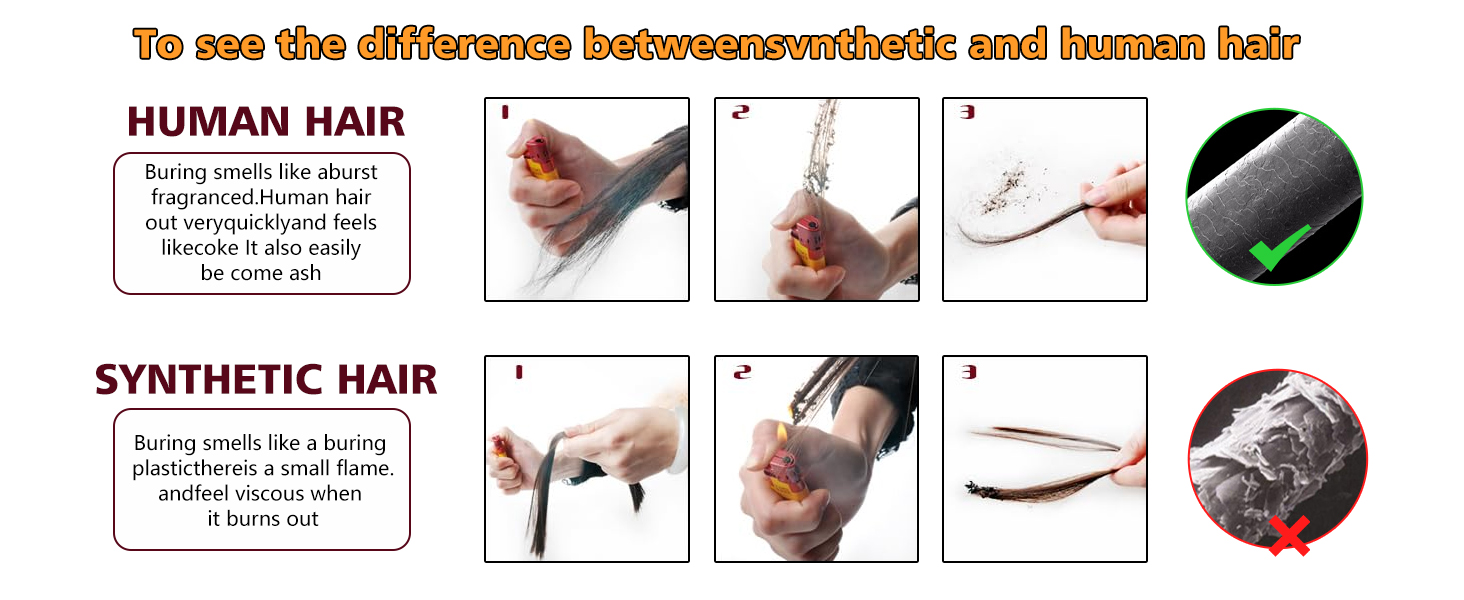 To see the difference betweensvnthetic and human hair

HUMAN HAIR

Buring smells like aburst fragranced.Human hair out veryquicklyand feels likecoke It also easily be come ash

1

2

3

SYNTHETIC HAIR

Buring smells like a buring plasticthereis a small flame. andfeel viscous when it burns out

1

2

3