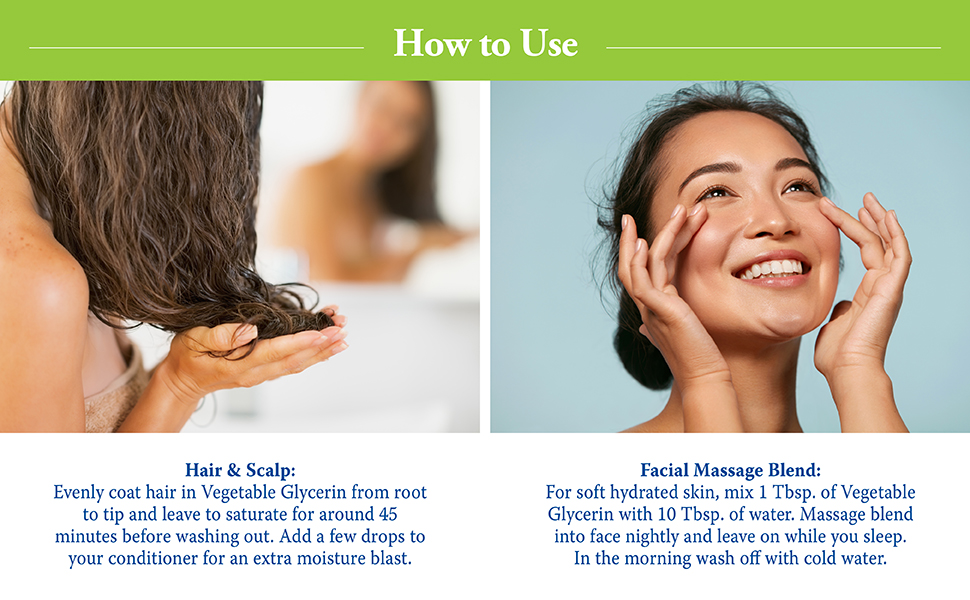 How to Use

Hair & Scalp:
Evenly coat hair in Vegetable Glycerin from root to tip and leave to saturate for around 45 minutes before washing out. Add a few drops to your conditioner for an extra moisture blast.

Facial Massage Blend:
For soft hydrated skin, mix 1 Tbsp. of Vegetable Glycerin with 10 Tbsp. of water. Massage blend into face nightly and leave on while you sleep. In the morning wash off with cold water.