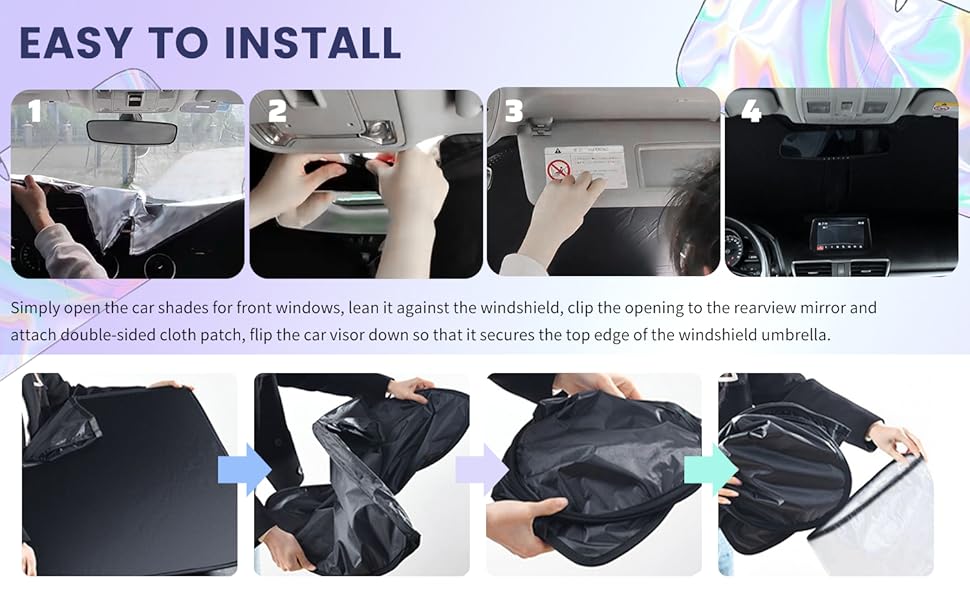 EASY TO INSTALL

1

2

3

4

Simply open the car shades for front windows, lean it against the windshield, clip the opening to the rearview mirror and attach double-sided cloth patch, flip the car visor down so that it secures the top edge of the windshield umbrella.