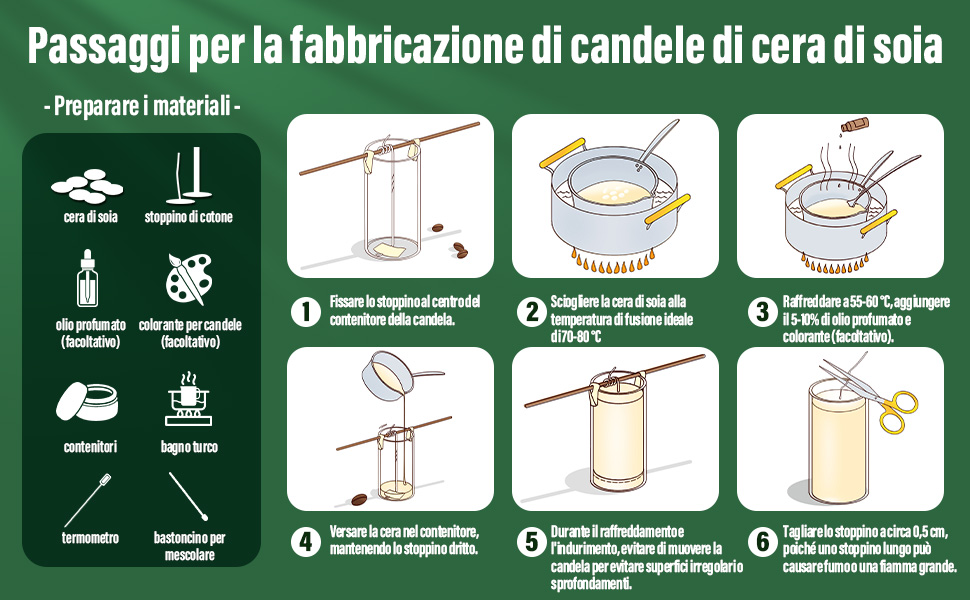 Passaggi per la fabbricazione di candele di cera di soia

- Preparare i materiali -

cera di soia

stoppino di cotone

olio profumato (facoltativo)

colorante per candele (facoltativo)

contenitori

bagno turco

termometro

bastoncino per mescolare

1 Fissare lo stoppino al centro del contenitore della candela.

2 Sciogliere la cera di soia alla temperatura di fusione ideale di 70-80 °C

3 Raffreddare a 55-60 °C, aggiungere il 5-10% di olio profumato e colorante (facoltativo).

4 Versare la cera nel contenitore, mantenendo lo stoppino dritto.

5 Durante il raffreddamento e l'indurimento, evitare di muovere la candela per evitare superfici irregolari o sprofondamenti.

6 Tagliare lo stoppino a circa 0,5 cm, poiché uno stoppino lungo può causare fumo o una fiamma grande.