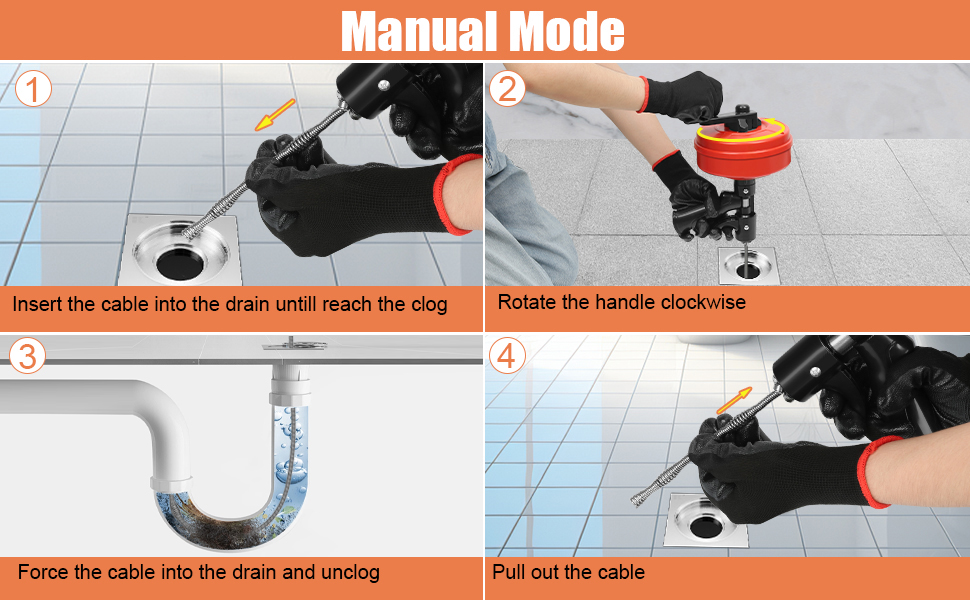 Manual Mode

1

Insert the cable into the drain untill reach the clog

2

Rotate the handle clockwise

3

Force the cable into the drain and unclog

4

Pull out the cable