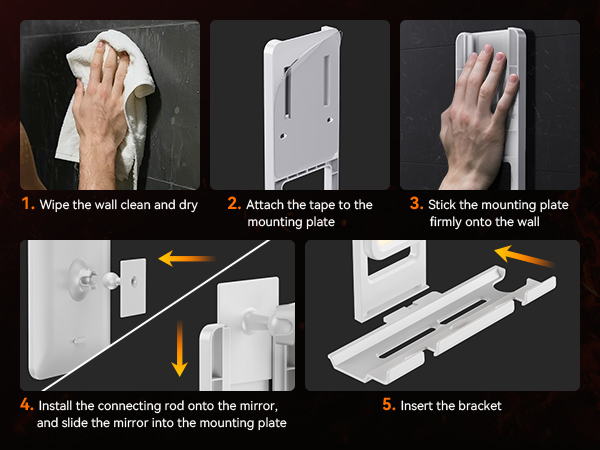 1. Wipe the wall clean and dry

2. Attach the tape to the mounting plate

3. Stick the mounting plate firmly onto the wall

4. Install the connecting rod onto the mirror, and slide the mirror into the mounting plate

5. Insert the bracket