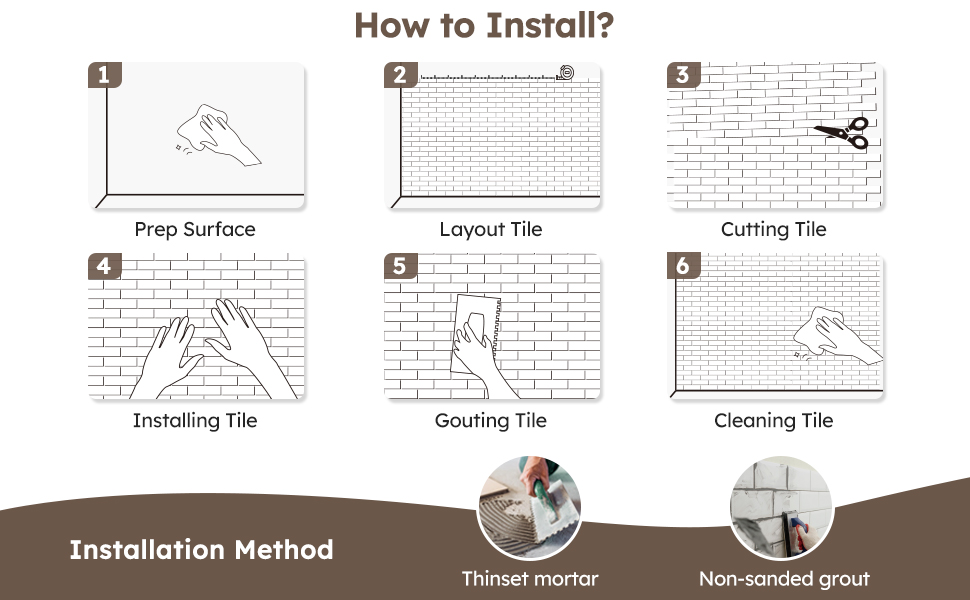 How to Install?

1
Prep Surface

2
Layout Tile

3
Cutting Tile

4
Installing Tile

5
Gouting Tile

6
Cleaning Tile

Installation Method

Thinset mortar

Non-sanded grout