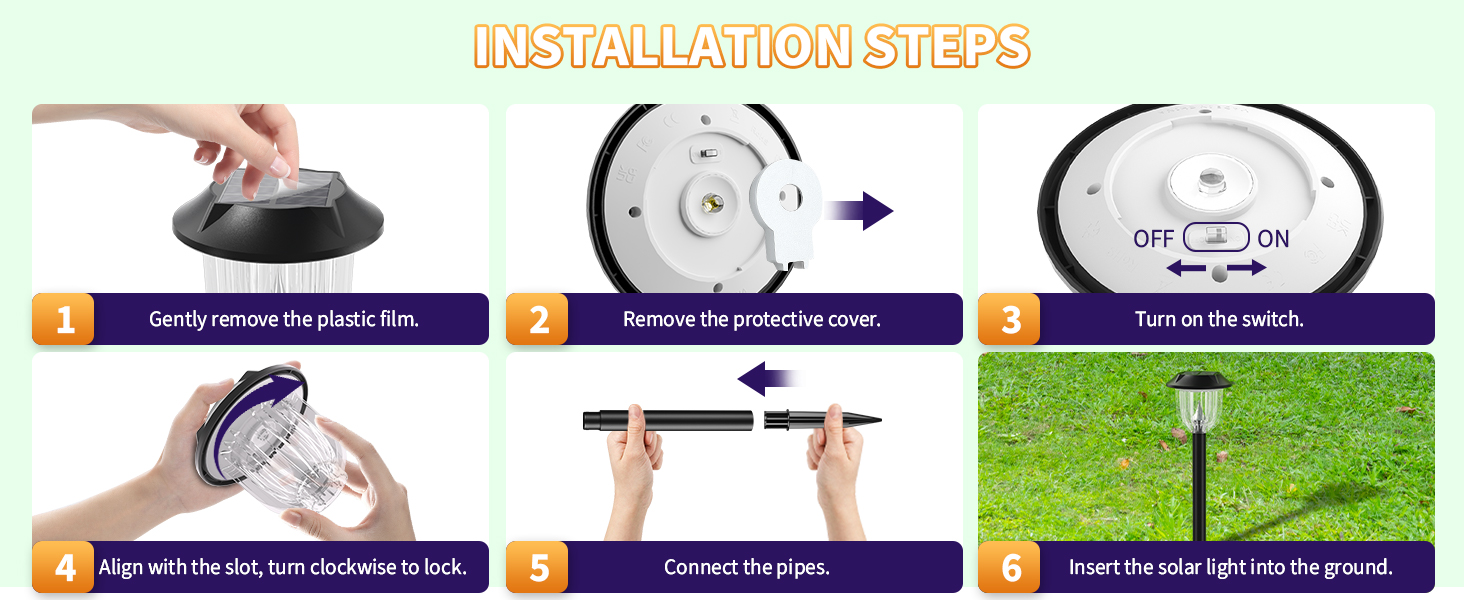 INSTALLATION STEPS

1 Gently remove the plastic film.

2 Remove the protective cover.

OFF ON

3 Turn on the switch.

4 Align with the slot, turn clockwise to lock.

5 Connect the pipes.

6 Insert the solar light into the ground.