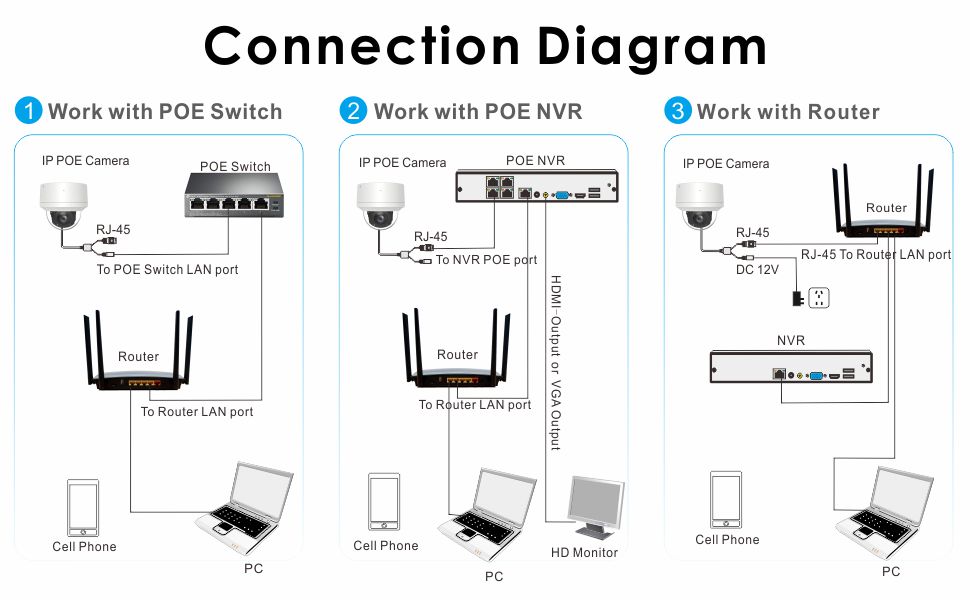 Connection Diagram

1 Work with POE Switch

IP POE Camera

POE Switch

RJ-45

To POE Switch LAN port

Router

To Router LAN port

Cell Phone

PC

2 Work with POE NVR

IP POE Camera

POE NVR

RJ-45

To NVR POE port

HDMI-Output or VGA Output

Router

To Router LAN port

Cell Phone

PC

HD Monitor

3 Work with Router

IP POE Camera

Router

RJ-45

RJ-45 To Router LAN port

DC 12V

NVR

Cell Phone

PC