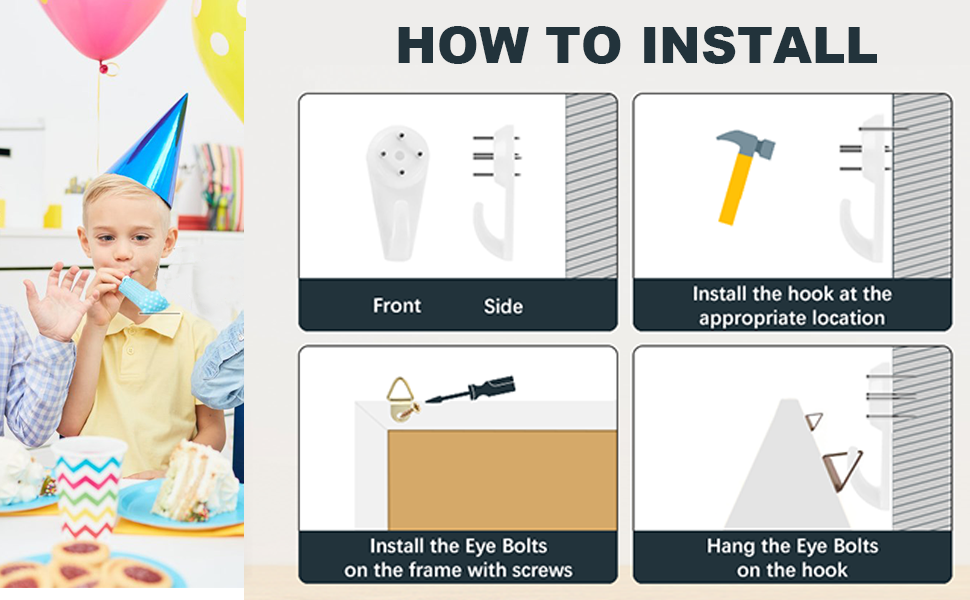 HOW TO INSTALL

Front Side

Install the hook at the appropriate location

Install the Eye Bolts on the frame with screws

Hang the Eye Bolts on the hook