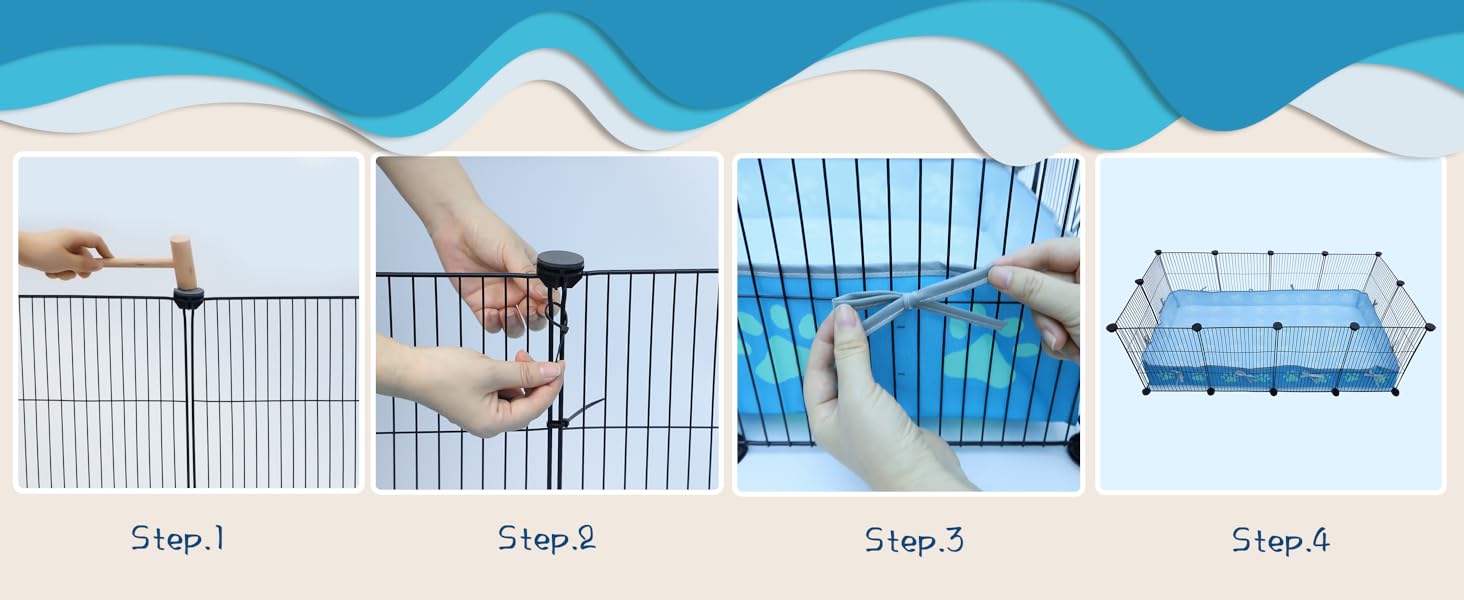 Step.1

Step.2

Step.3

Step.4