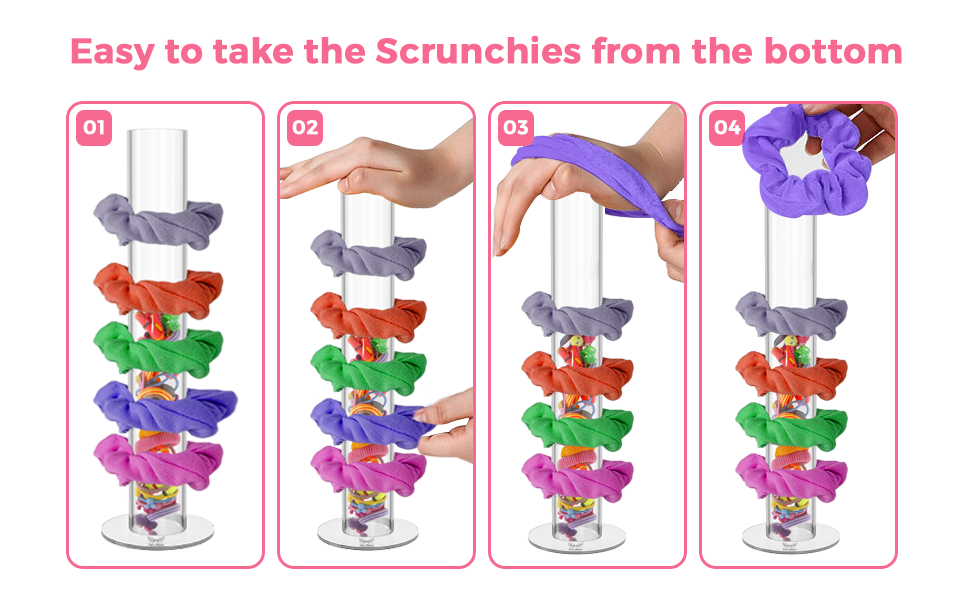 Easy to take the Scrunchies from the bottom

01

02

03

04