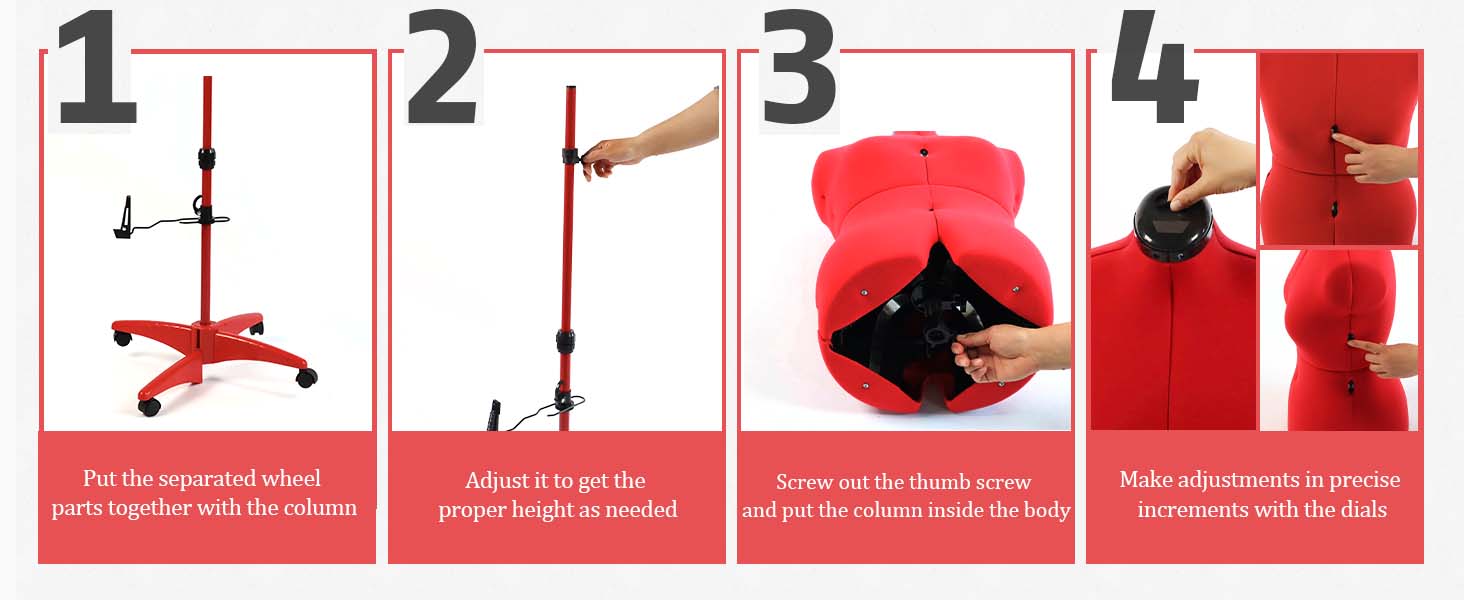 1

Put the separated wheel parts together with the column

2

Adjust it to get the proper height as needed

3

Screw out the thumb screw and put the column inside the body

4

Make adjustments in precise increments with the dials