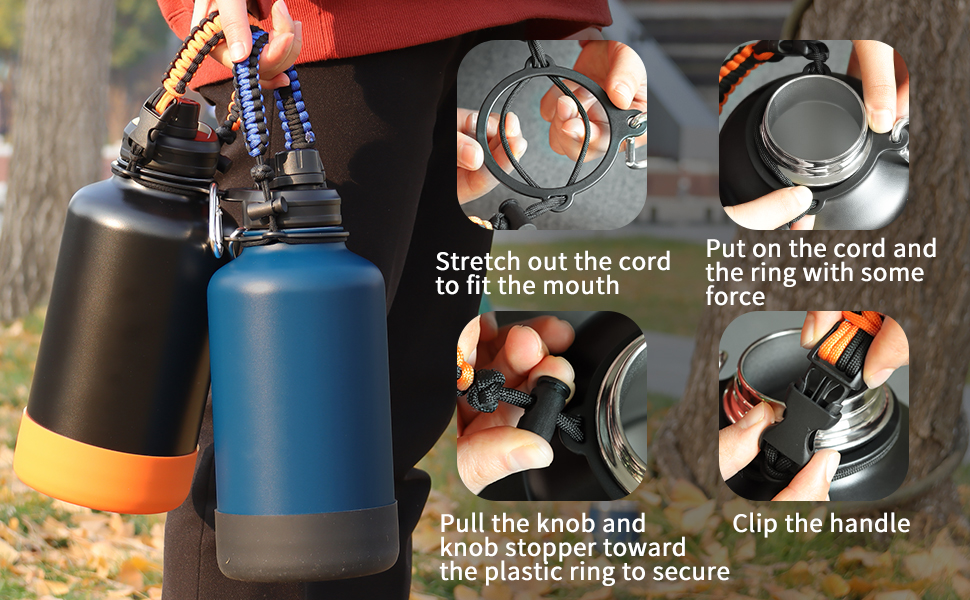 Stretch out the cord to fit the mouth

Put on the cord and the ring with some force

Pull the knob and knob stopper toward the plastic ring to secure

Clip the handle