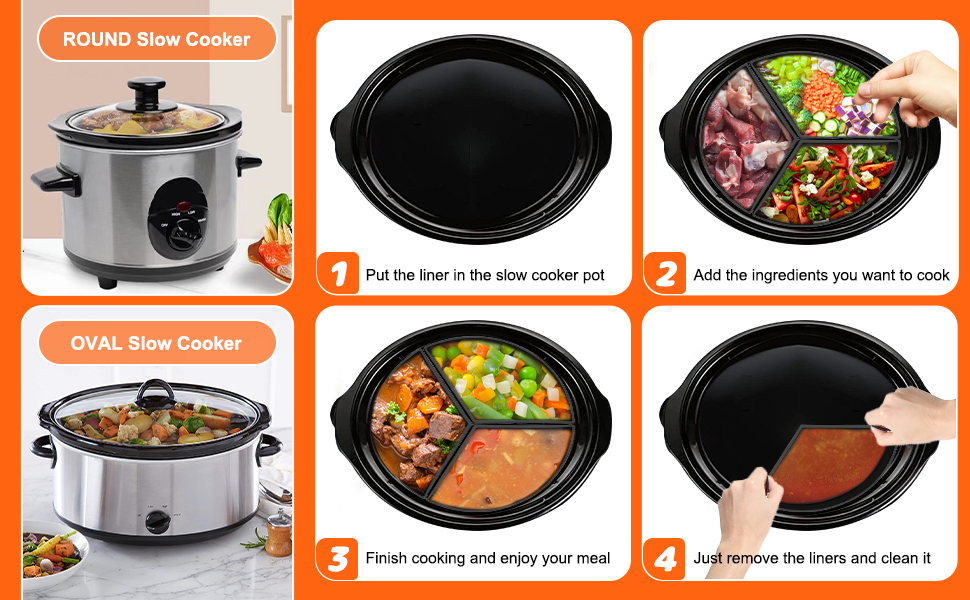 ROUND Slow Cooker

OVAL Slow Cooker

1 Put the liner in the slow cooker pot

2 Add the ingredients you want to cook

3 Finish cooking and enjoy your meal

4 Just remove the liners and clean it