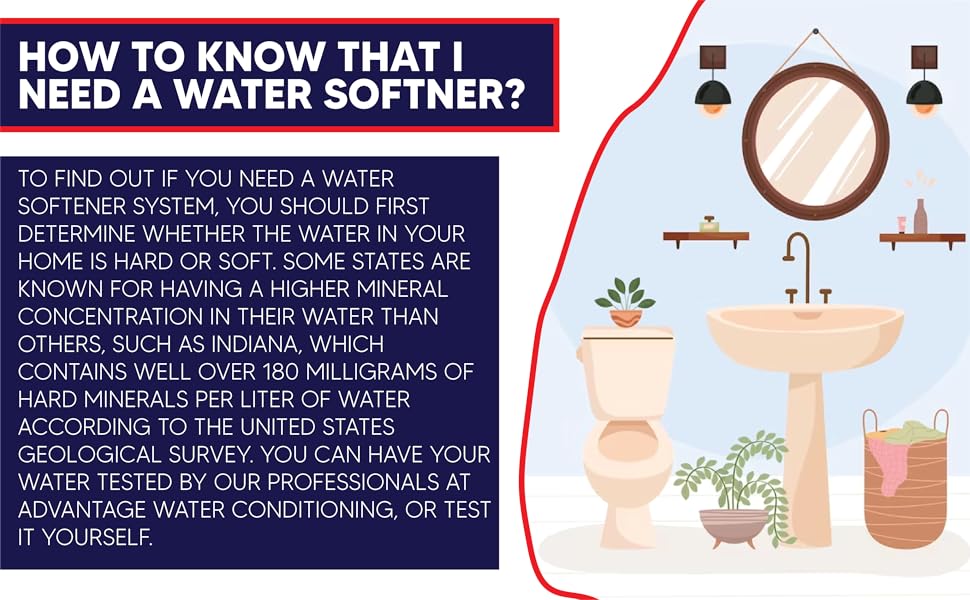 HOW TO KNOW THAT I NEED A WATER SOFTNER?

TO FIND OUT IF YOU NEED A WATER SOFTENER SYSTEM, YOU SHOULD FIRST DETERMINE WHETHER THE WATER IN YOUR HOME IS HARD OR SOFT. SOME STATES ARE KNOWN FOR HAVING A HIGHER MINERAL CONCENTRATION IN THEIR WATER THAN OTHERS, SUCH AS INDIANA, WHICH CONTAINS WELL OVER 180 MILLIGRAMS OF HARD MINERALS PER LITER OF WATER ACCORDING TO THE UNITED STATES GEOLOGICAL SURVEY. YOU CAN HAVE YOUR WATER TESTED BY OUR PROFESSIONALS AT ADVANTAGE WATER CONDITIONING, OR TEST IT YOURSELF.