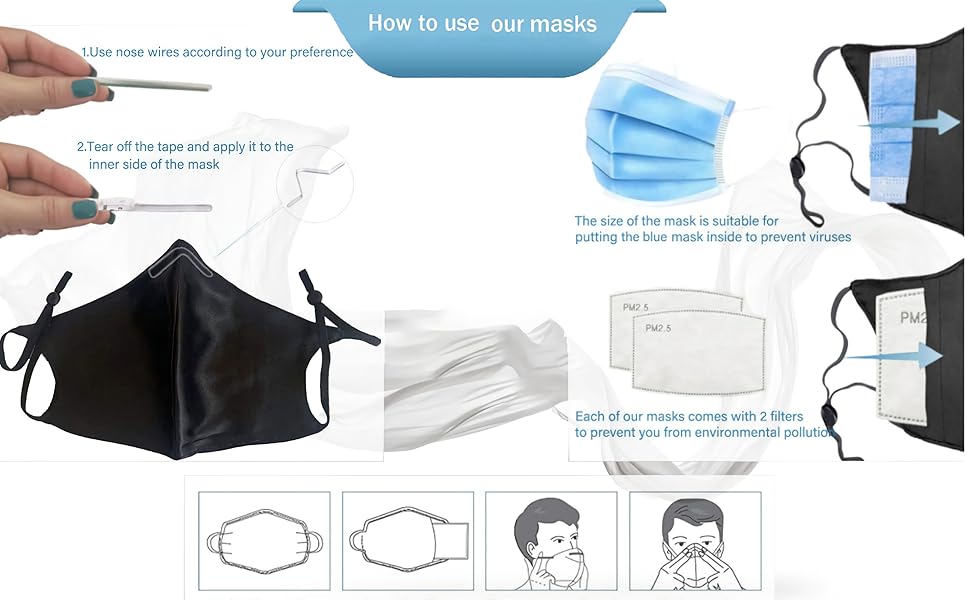 How to use our masks

1.Use nose wires according to your preference

2.Tear off the tape and apply it to the inner side of the mask

The size of the mask is suitable for putting the blue mask inside to prevent viruses

PM2.5

PM2.5

PM2

Each of our masks comes with 2 filters to prevent you from environmental pollution