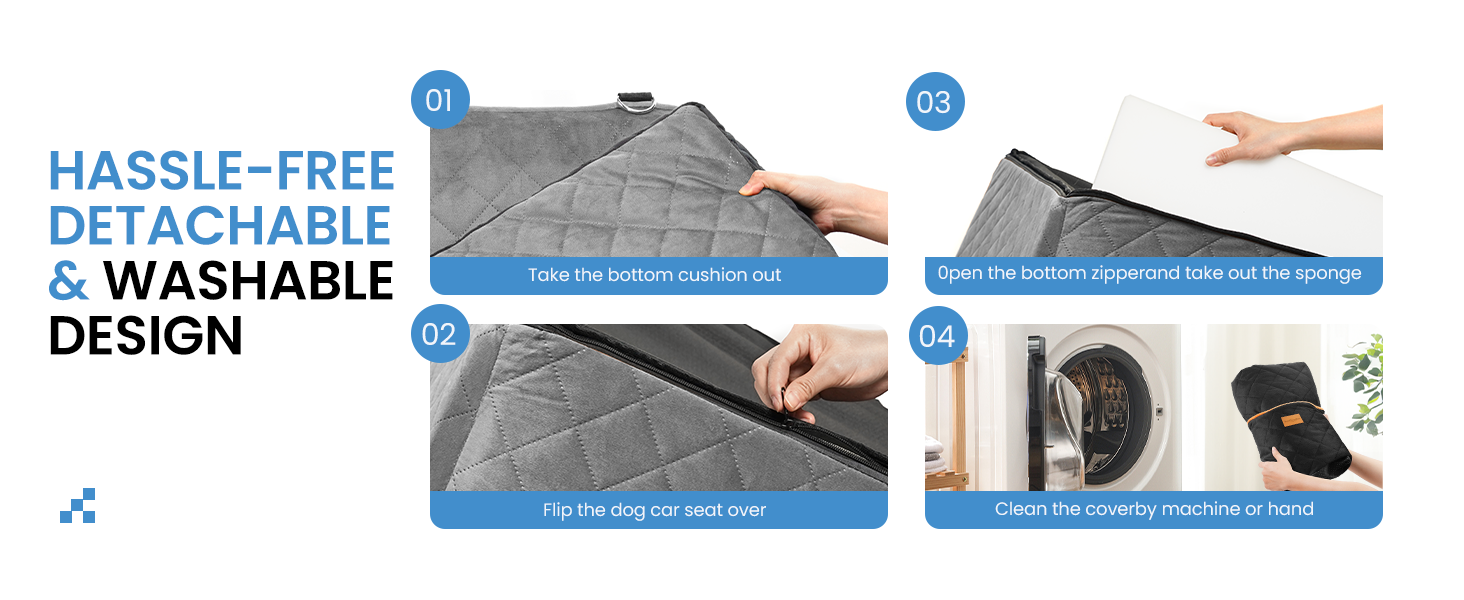 HASSLE-FREE DETACHABLE & WASHABLE DESIGN

01

Take the bottom cushion out

02

Flip the dog car seat over

03

0pen the bottom zipperand take out the sponge

04

Clean the coverby machine or hand