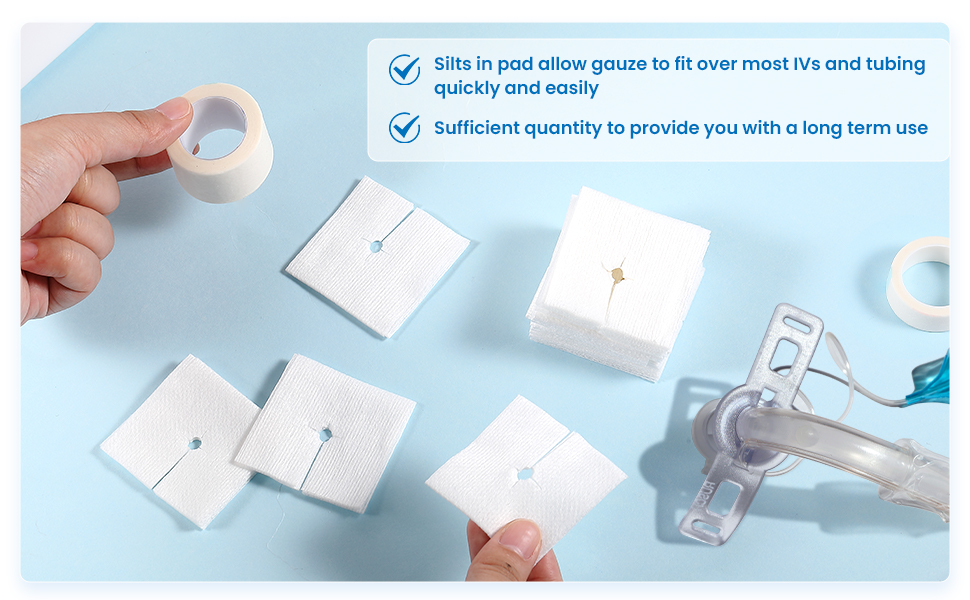 Silts in pad allow gauze to fit over most IVs and tubing quickly and easily

Sufficient quantity to provide you with a long term use